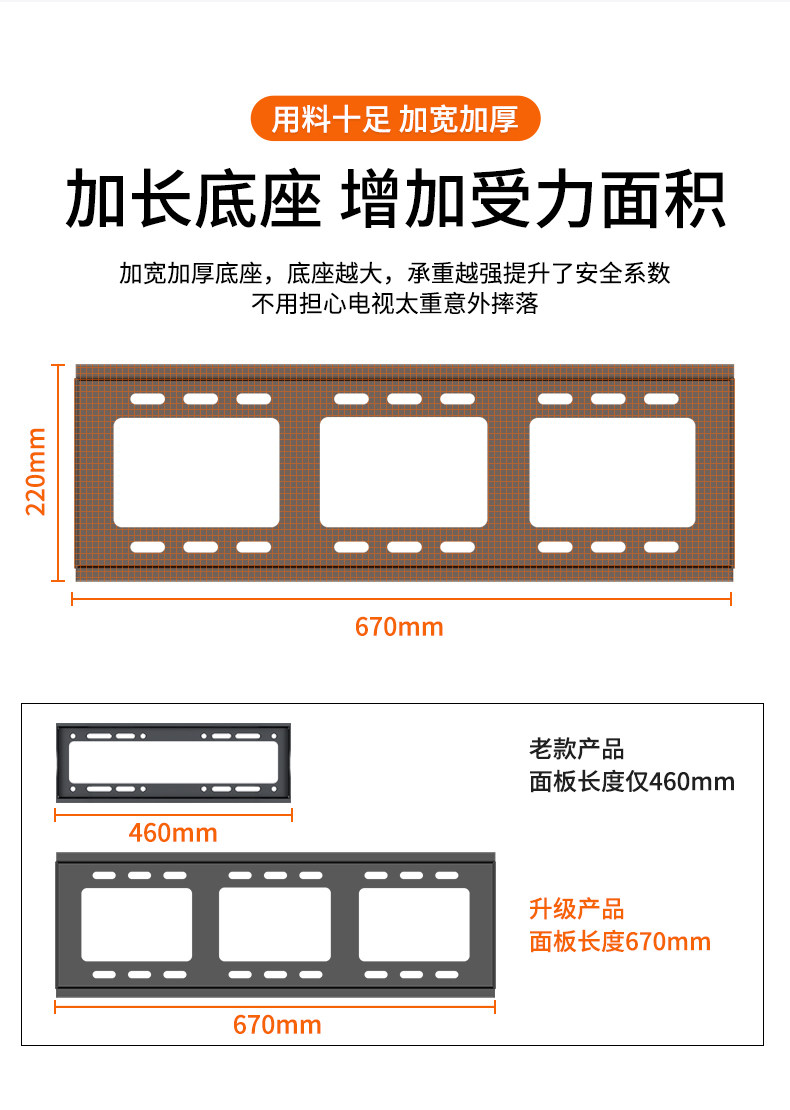 用料十足 加宽加厚

加长底座 增加受力面积

加宽加厚底座，底座越大，承重越强提升了安全系数
不用担心电视太重意外摔落

220mm

670mm

460mm

老款产品
面板长度仅460mm

670mm

升级产品
面板长度670mm