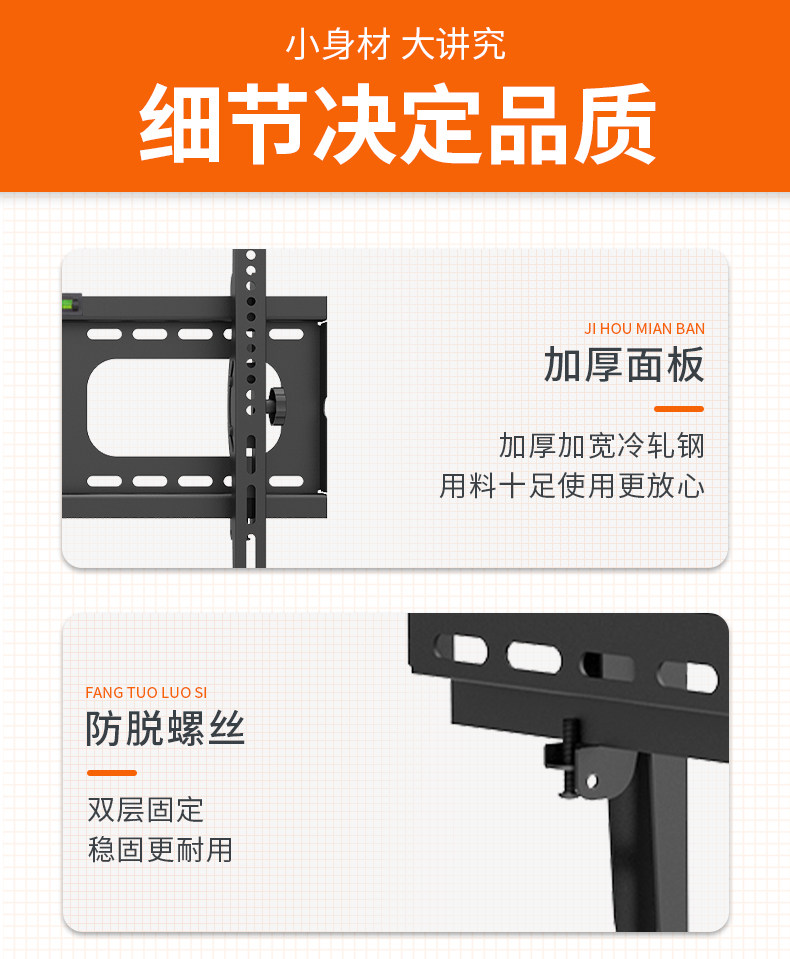 小身材 大讲究

细节决定品质

JI HOU MIAN BAN

加厚面板

加厚加宽冷轧钢
用料十足使用更放心

FANG TUO LUO SI

防脱螺丝

双层固定
稳固更耐用