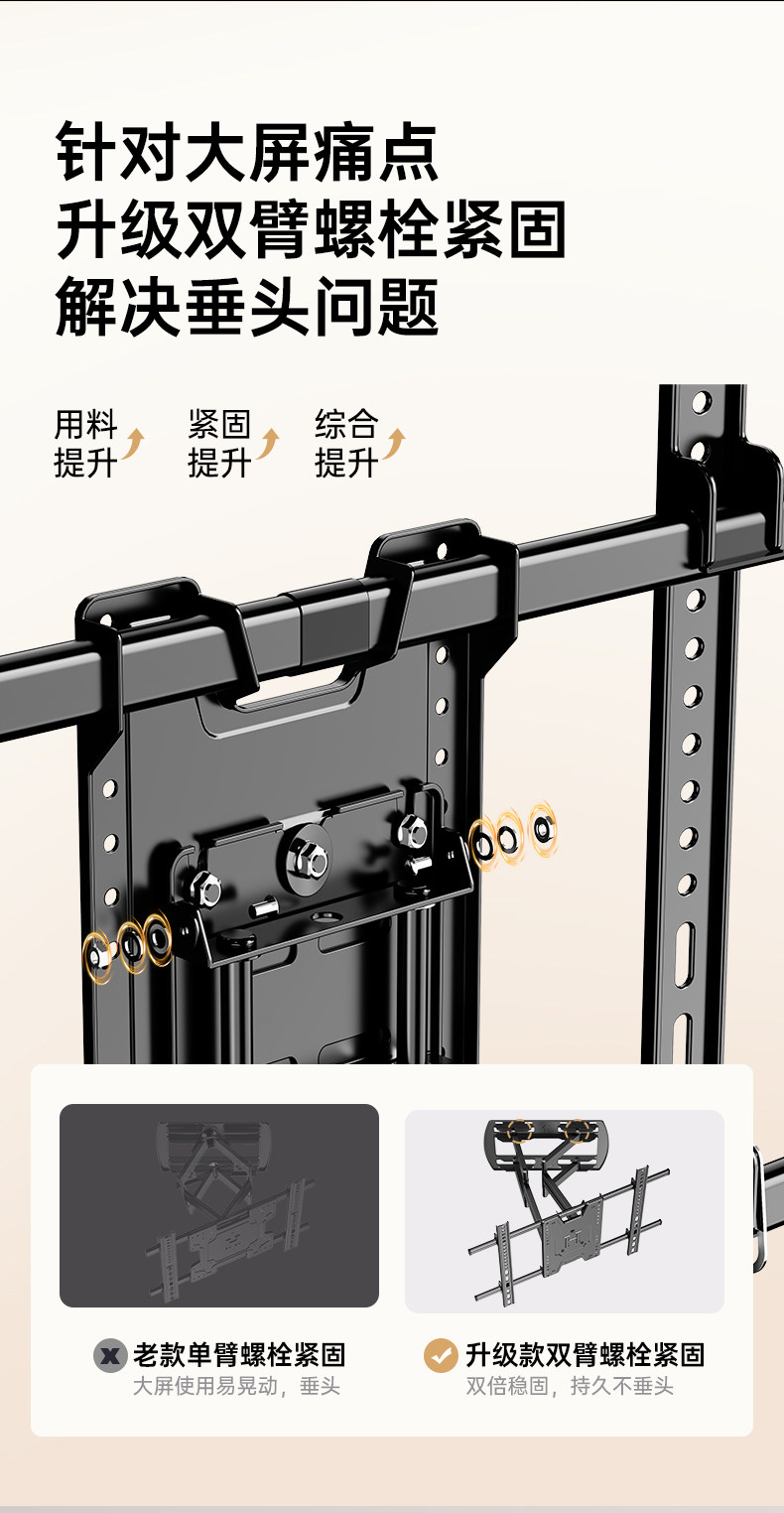 针对大屏痛点
升级双臂螺栓紧固
解决垂头问题

用料提升

紧固提升

综合提升

老款单臂螺栓紧固
大屏使用易晃动，垂头

升级款双臂螺栓紧固
双倍稳固，持久不垂头