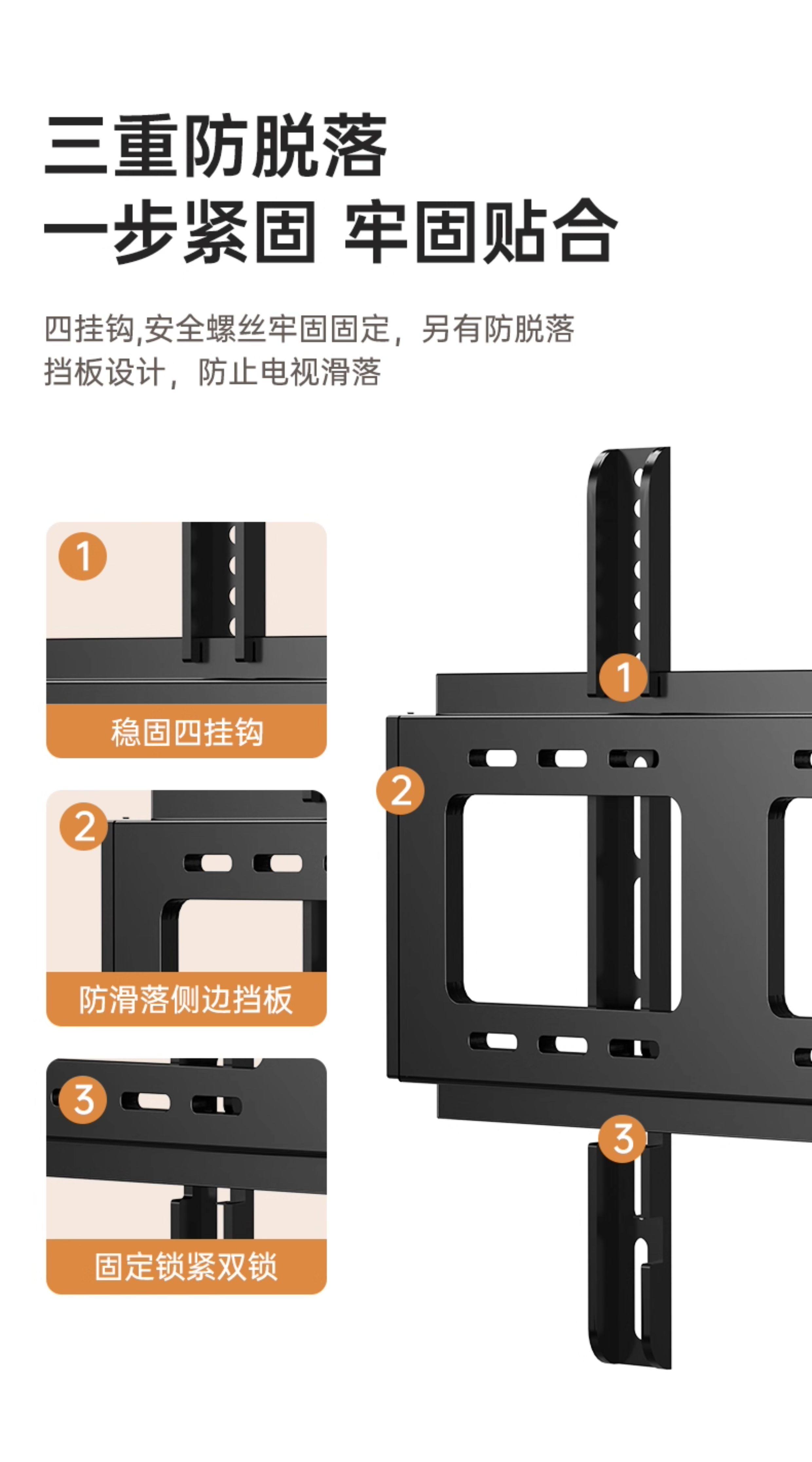 三重防脱落
一步紧固 牢固贴合

四挂钩,安全螺丝牢固固定，另有防脱落挡板设计，防止电视滑落

1
稳固四挂钩

2
防滑落侧边挡板

3
固定锁紧双锁

1
2
3