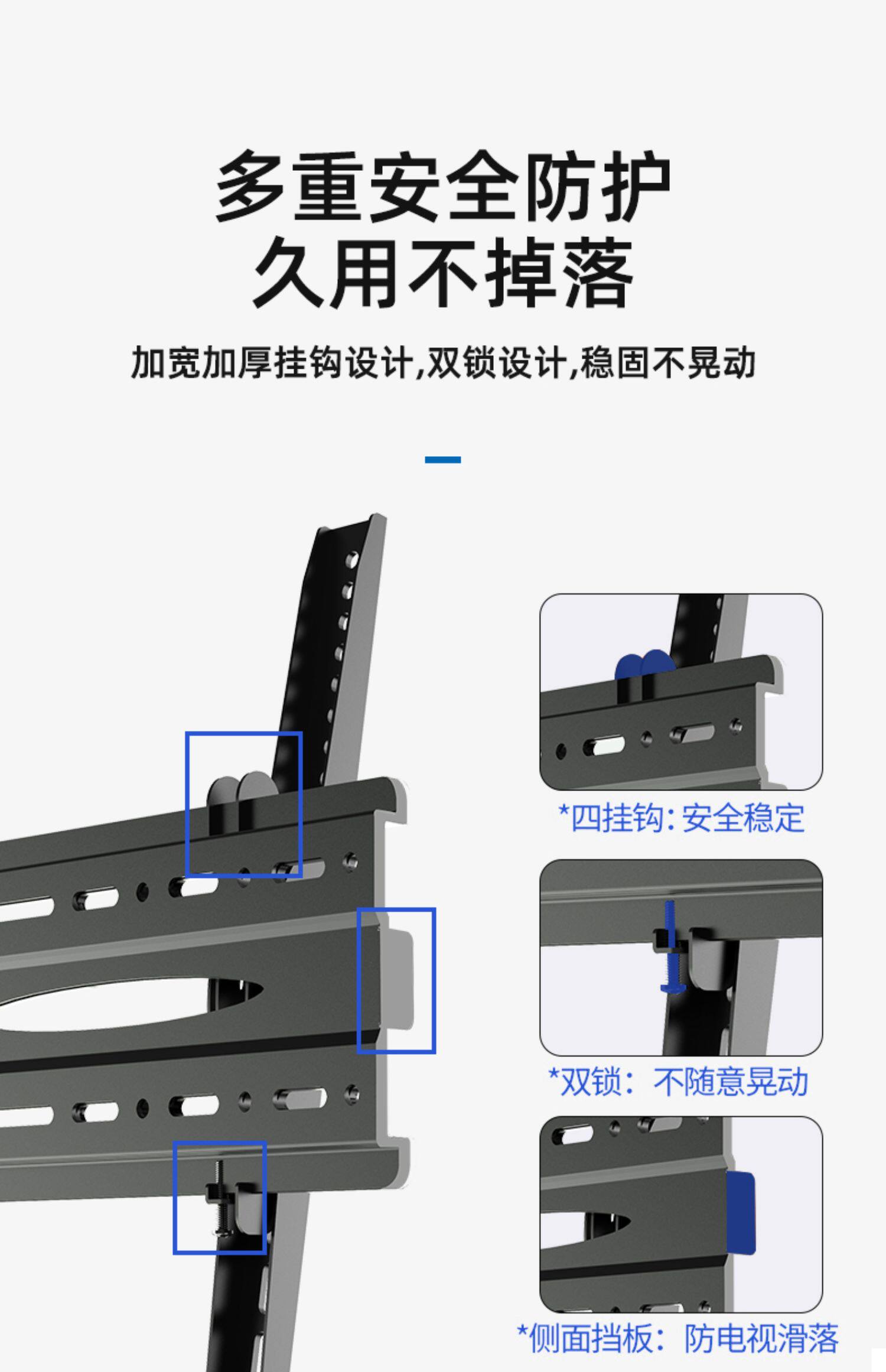 多重安全防护
久用不掉落

加宽加厚挂钩设计,双锁设计,稳固不晃动

*四挂钩:安全稳定

*双锁:不随意晃动

*侧面挡板:防电视滑落