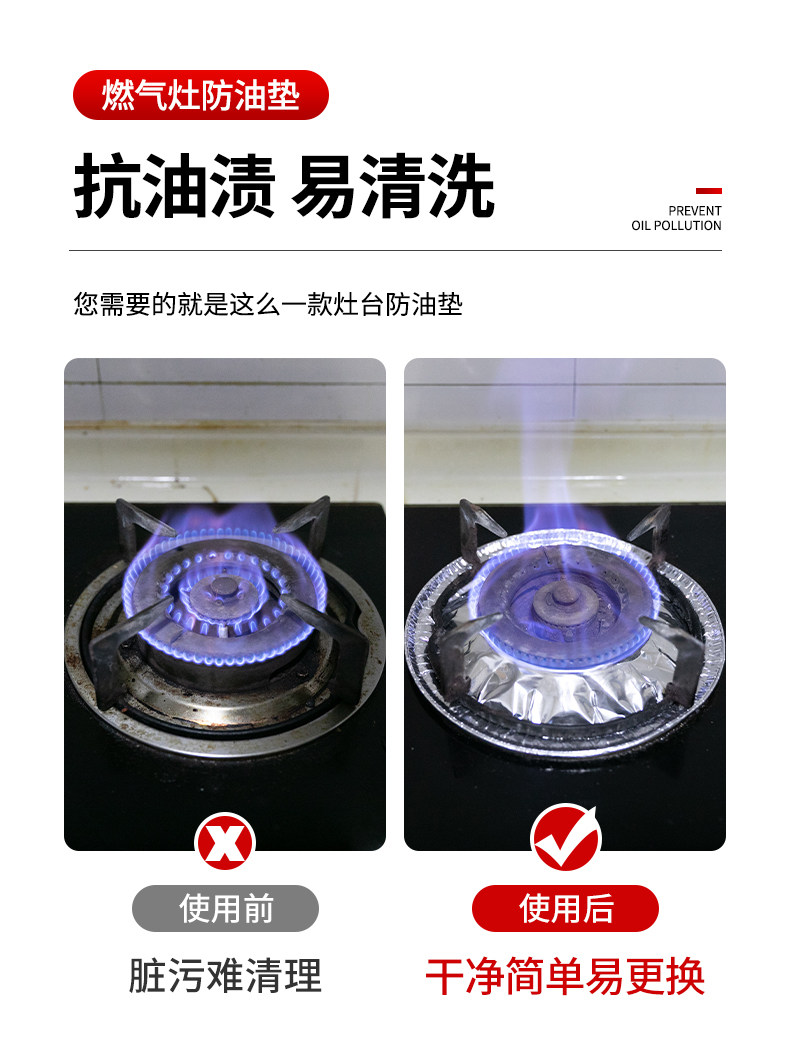 燃气灶防油垫

抗油渍 易清洗

PREVENT
OIL POLLUTION

您需要的就是这么一款灶台防油垫

使用前

脏污难清理

使用后

干净简单易更换