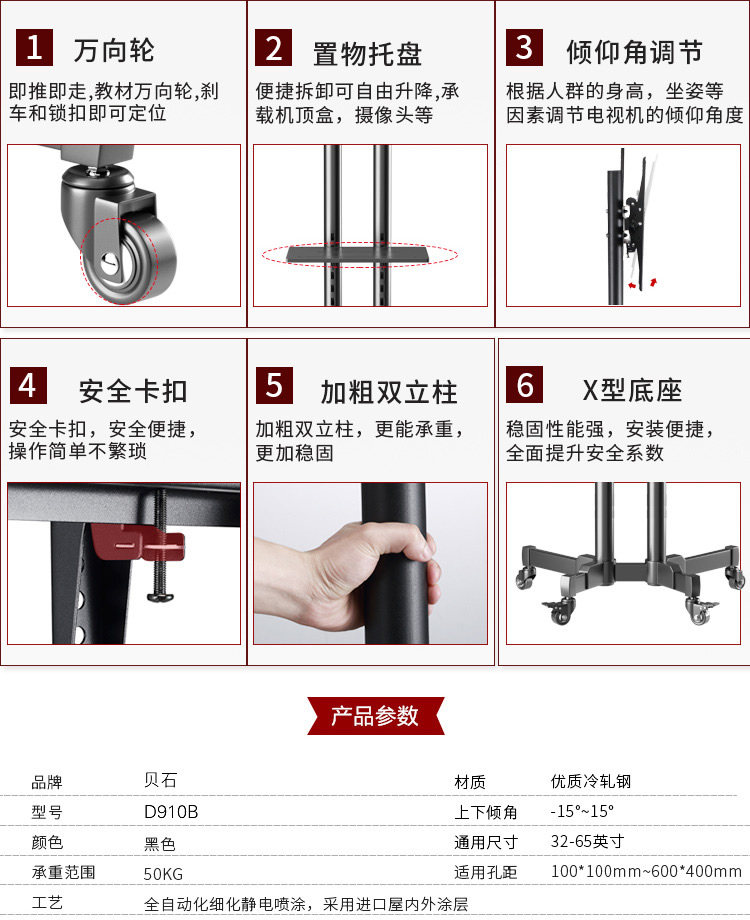 1 万向轮
即推即走,教材万向轮,刹车和锁扣即可定位

2 置物托盘
便捷拆卸可自由升降,承载机顶盒，摄像头等

3 倾仰角调节
根据人群的身高，坐姿等因素调节电视机的倾仰角度

4 安全卡扣
安全卡扣，安全便捷，操作简单不繁琐

5 加粗双立柱
加粗双立柱，更能承重，更加稳固

6 X型底座
稳固性能强，安装便捷，全面提升安全系数

产品参数

| 品牌 | 贝石 | 材质 | 优质冷轧钢 |
|---|---|---|---|
| 型号 | D910B | 上下倾角 | -15°~15° |
| 颜色 | 黑色 | 通用尺寸 | 32-65英寸 |
| 承重范围 | 50KG | 适用孔距 | 100*100mm~600*400mm |
| 工艺 | 全自动化细化静电喷涂，采用进口屋内外涂层 | | |