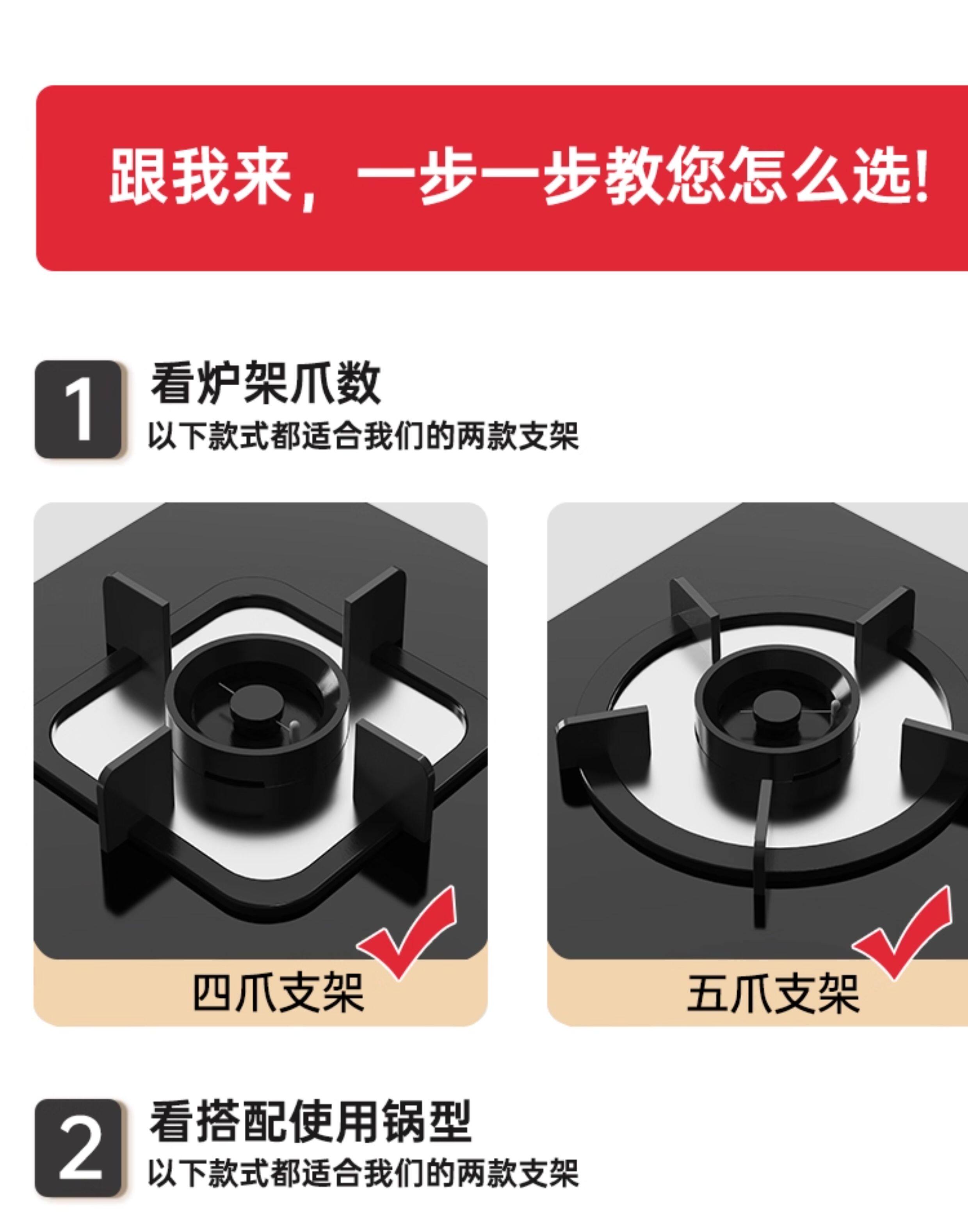 跟我来，一步一步教您怎么选！

1 看炉架爪数
以下款式都适合我们的两款支架

四爪支架

五爪支架

2 看搭配使用锅型
以下款式都适合我们的两款支架