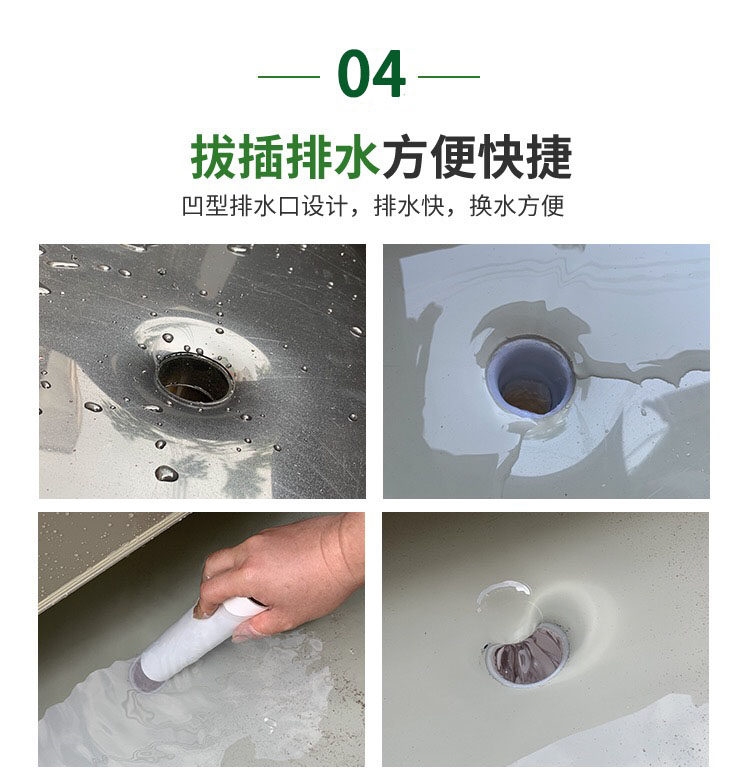 04

拔插排水方便快捷

凹型排水口设计，排水快，换水方便