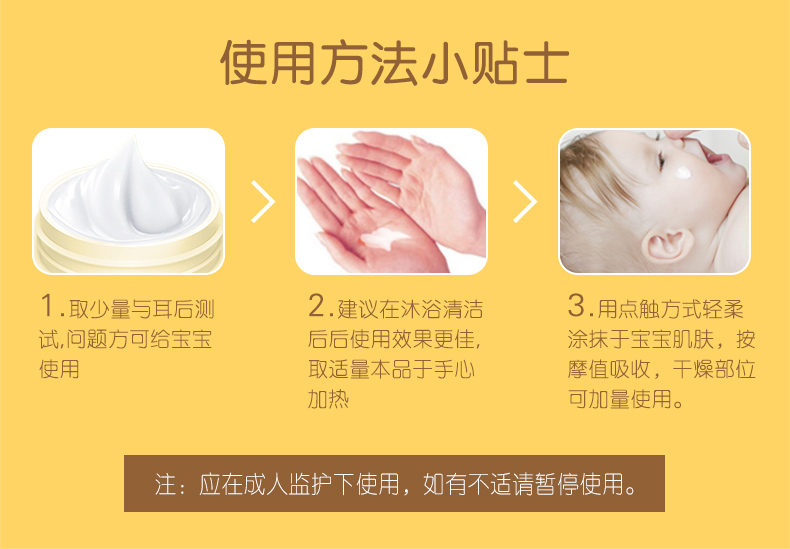 使用方法小贴士

1.取少量与耳后测试,问题方可给宝宝使用

2.建议在沐浴清洁后后使用效果更佳,取适量本品于手心加热

3.用点触方式轻柔涂抹于宝宝肌肤，按摩值吸收，干燥部位可加量使用。

注：应在成人监护下使用，如有不适请暂停使用。