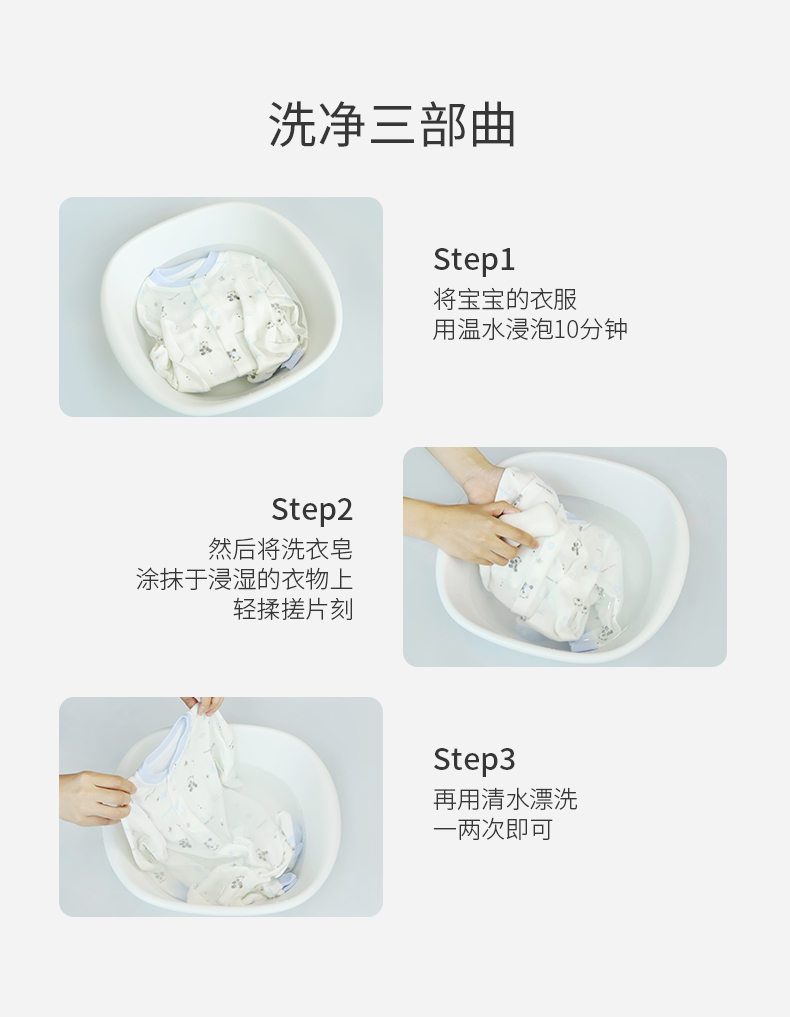 洗净三部曲

Step1
将宝宝的衣服
用温水浸泡10分钟

Step2
然后将洗衣皂
涂抹于浸湿的衣物上
轻揉搓片刻

Step3
再用清水漂洗
一两次即可