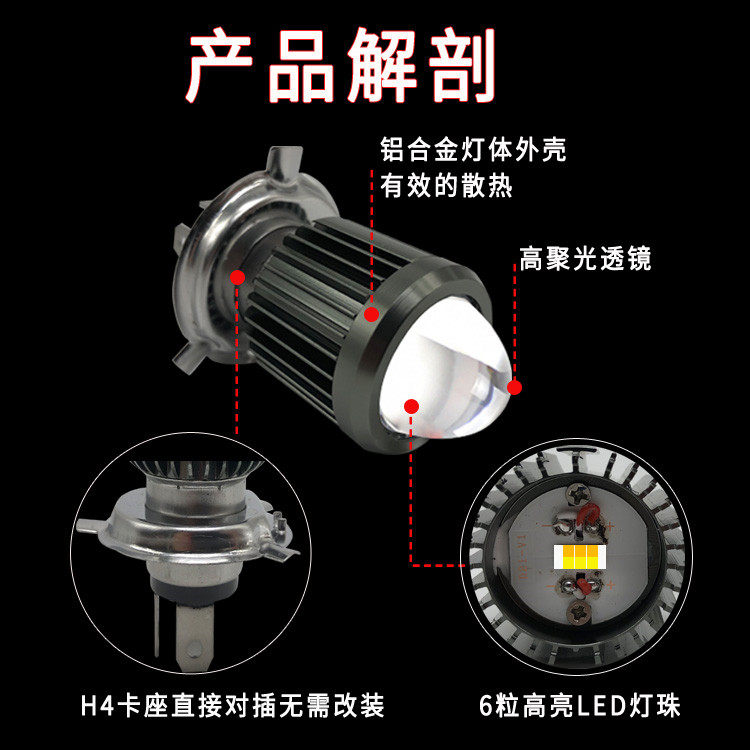 产品解剖

铝合金灯体外壳
有效的散热

高聚光透镜

H4卡座直接对插无需改装

6粒高亮LED灯珠