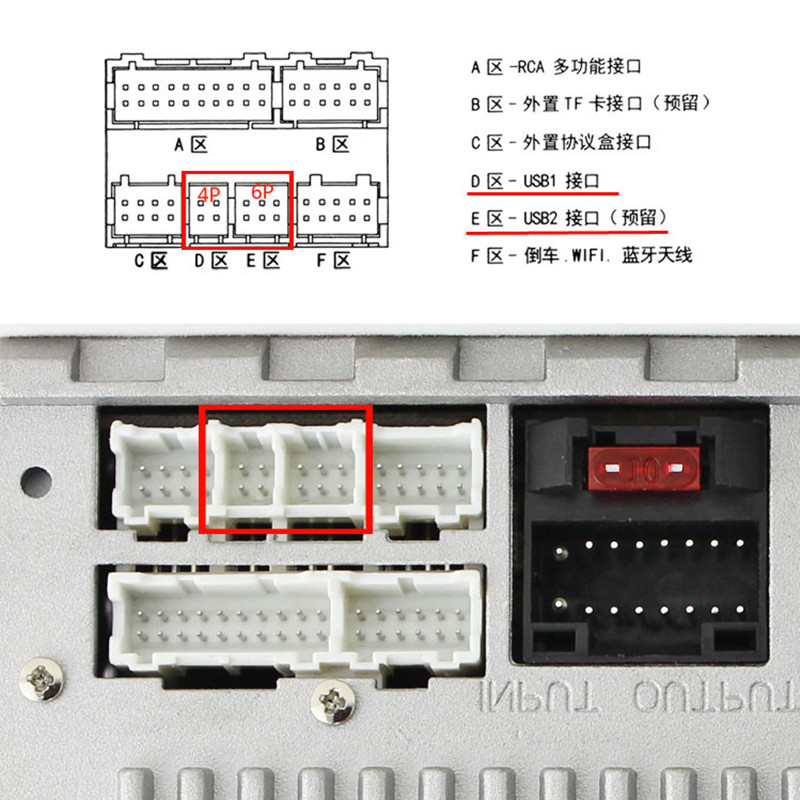 A 区
B 区
4P
6P
C 区
D 区
E 区
F 区

A 区 -RCA 多功能接口
B 区 - 外置 TF 卡接口（预留）
C 区 - 外置协议盒接口
D 区 - USB1 接口
E 区 - USB2 接口（预留）
F 区 - 倒车 .WIFI. 蓝牙天线

10
INPUT OUTPUT