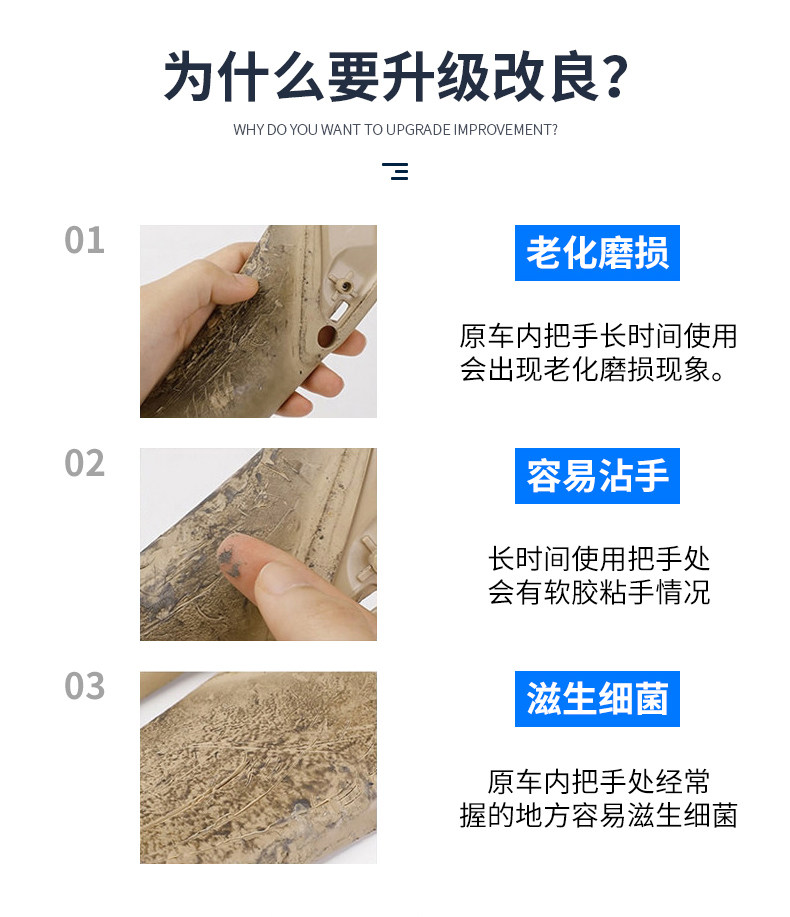 为什么要升级改良?

WHY DO YOU WANT TO UPGRADE IMPROVEMENT?

01

老化磨损

原车内把手长时间使用会出现老化磨损现象。

02

容易沾手

长时间使用把手处会有软胶粘手情况

03

滋生细菌

原车内把手处经常握的地方容易滋生细菌