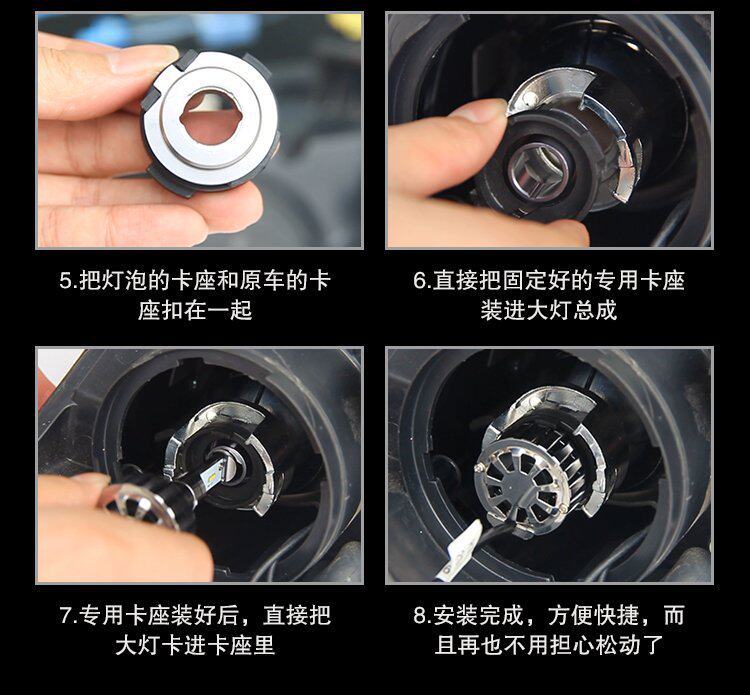 5.把灯泡的卡座和原车的卡座扣在一起

6.直接把固定好的专用卡座装进大灯总成

7.专用卡座装好后，直接把大灯卡进卡座里

8.安装完成，方便快捷，而且再也不用担心松动了