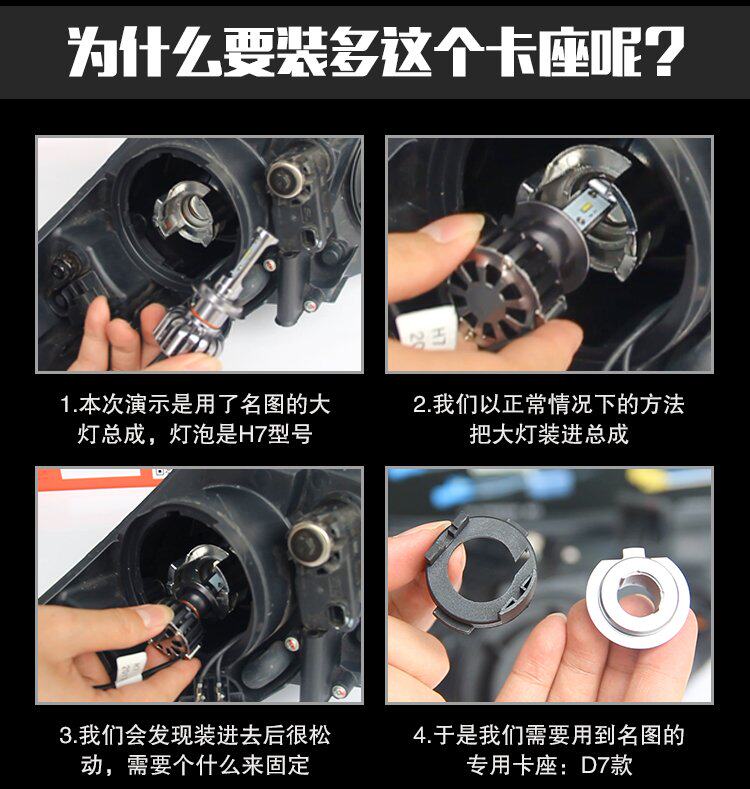 为什么要装多这个卡座呢？

1.本次演示是用了名图的大灯总成，灯泡是H7型号

2.我们以正常情况下的方法把大灯装进总成

3.我们会发现装进去后很松动，需要个什么来固定

4.于是我们需要用到名图的专用卡座：D7款