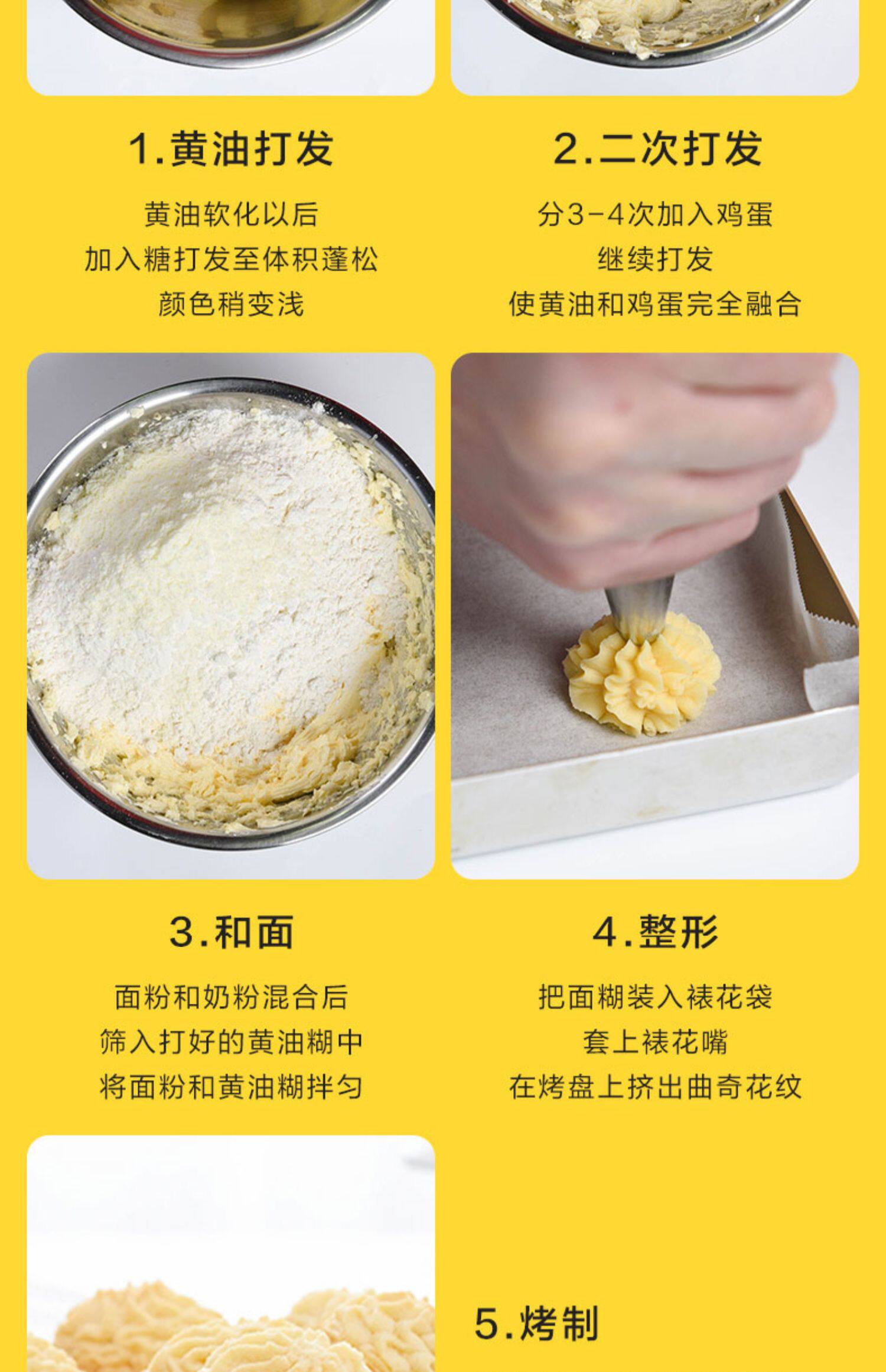 1.黄油打发

黄油软化以后
加入糖打发至体积蓬松
颜色稍变浅

2.二次打发

分3-4次加入鸡蛋
继续打发
使黄油和鸡蛋完全融合

3.和面

面粉和奶粉混合后
筛入打好的黄油糊中
将面粉和黄油糊拌匀

4.整形

把面糊装入裱花袋
套上裱花嘴
在烤盘上挤出曲奇花纹

5.烤制