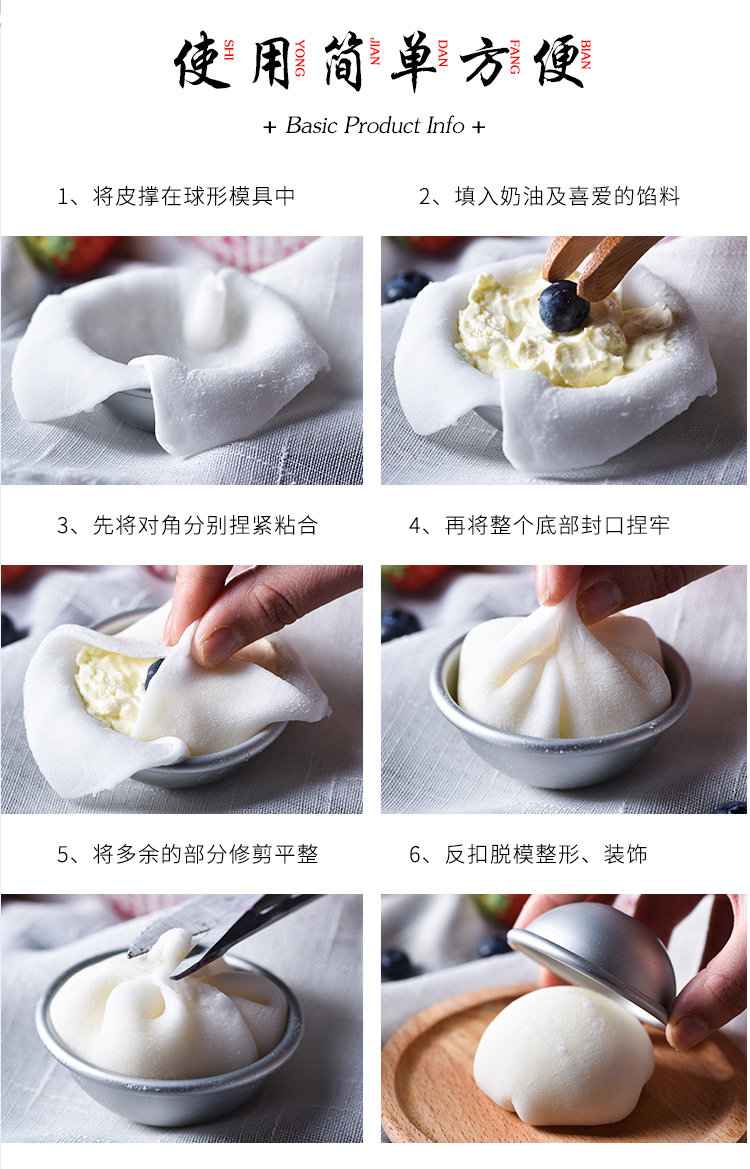 使 SHI 用 YONG 简 JIAN 单 DAN 方 FANG 便 BIAN

+ Basic Product Info +

1、将皮撑在球形模具中

2、填入奶油及喜爱的馅料

3、先将对角分别捏紧粘合

4、再将整个底部封口捏牢

5、将多余的部分修剪平整

6、反扣脱模整形、装饰