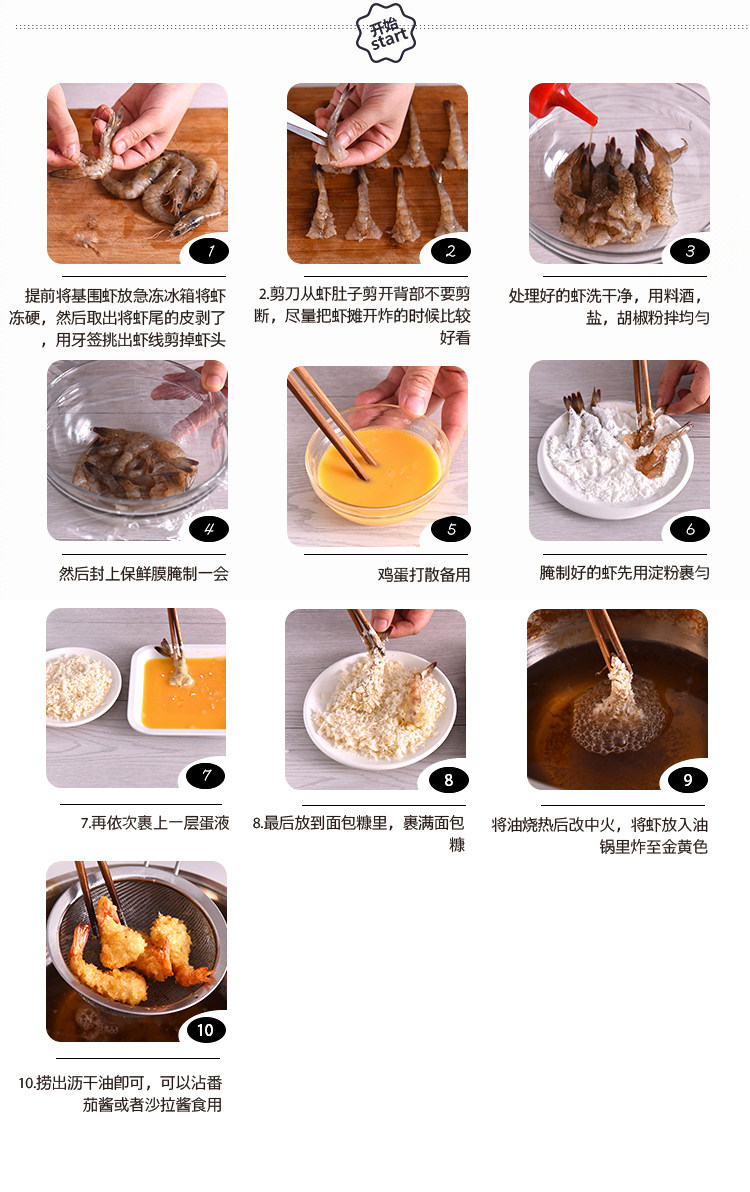 开始
start

1

提前将基围虾放急冻冰箱将虾冻硬，然后取出将虾尾的皮剥了，用牙签挑出虾线剪掉虾头

2

2.剪刀从虾肚子剪开背部不要剪断，尽量把虾摊开炸的时候比较好看

3

处理好的虾洗干净，用料酒，盐，胡椒粉拌均匀

4

然后封上保鲜膜腌制一会

5

鸡蛋打散备用

6

腌制好的虾先用淀粉裹匀

7

7.再依次裹上一层蛋液

8

8.最后放到面包糠里，裹满面包糠

9

将油烧热后改中火，将虾放入油锅里炸至金黄色

10

10.捞出沥干油即可，可以沾番茄酱或者沙拉酱食用