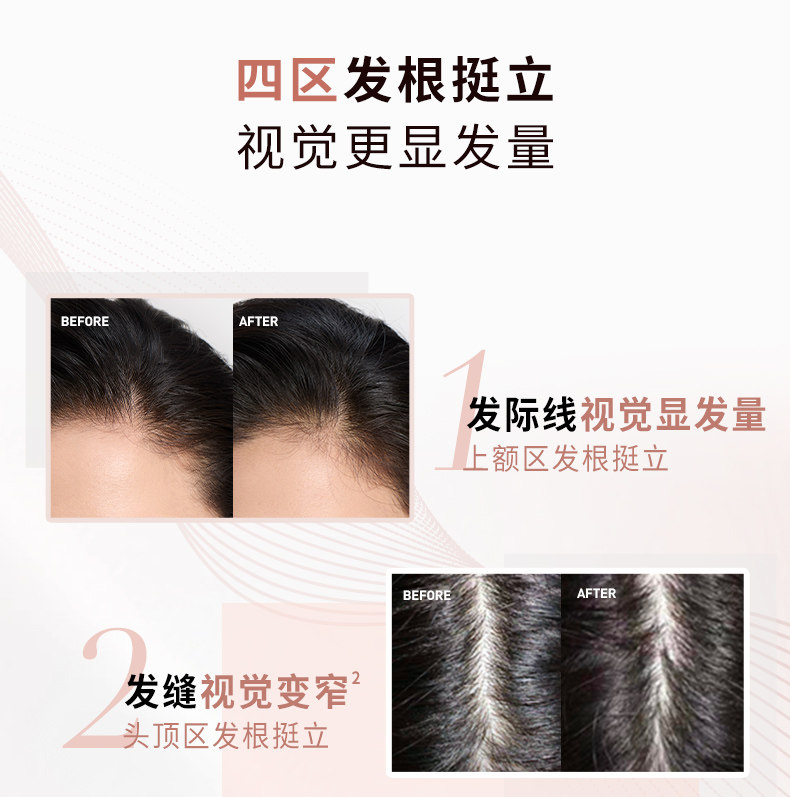 四区发根挺立
视觉更显发量

BEFORE

AFTER

1
发际线视觉显发量
上额区发根挺立

BEFORE

AFTER

2
发缝视觉变窄$^2$
头顶区发根挺立