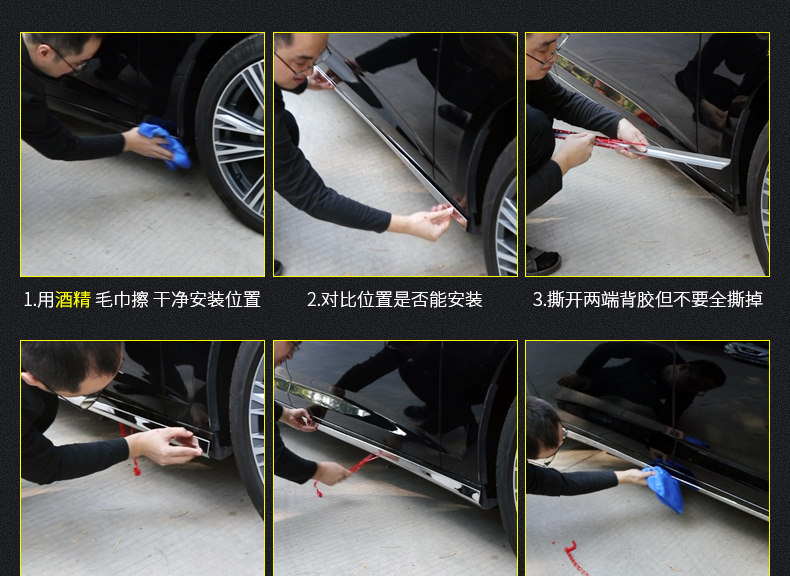 1.用酒精 毛巾擦 干净安装位置

2.对比位置是否能安装

3.撕开两端背胶但不要全撕掉