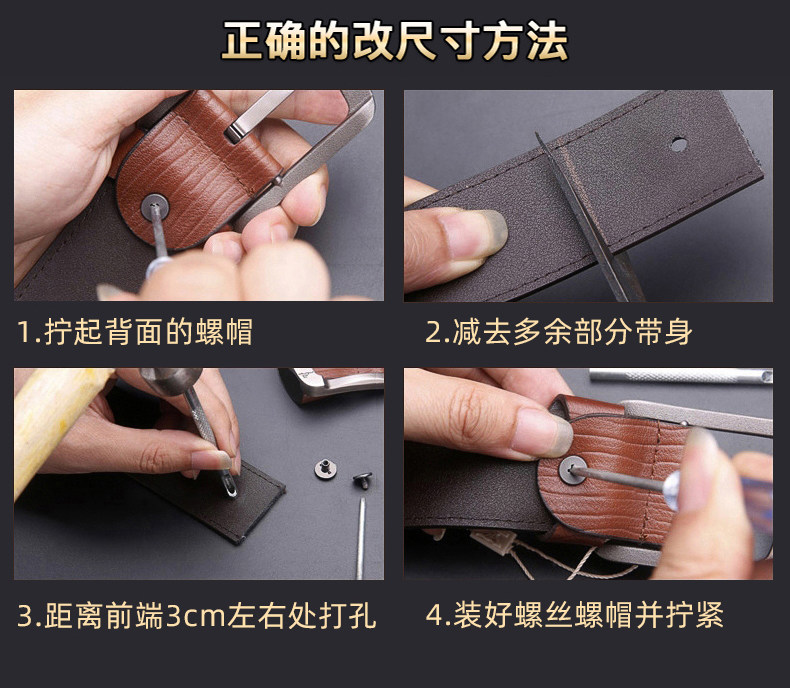 正确的改尺寸方法

1.拧起背面的螺帽

2.减去多余部分带身

3.距离前端3cm左右处打孔

4.装好螺丝螺帽并拧紧