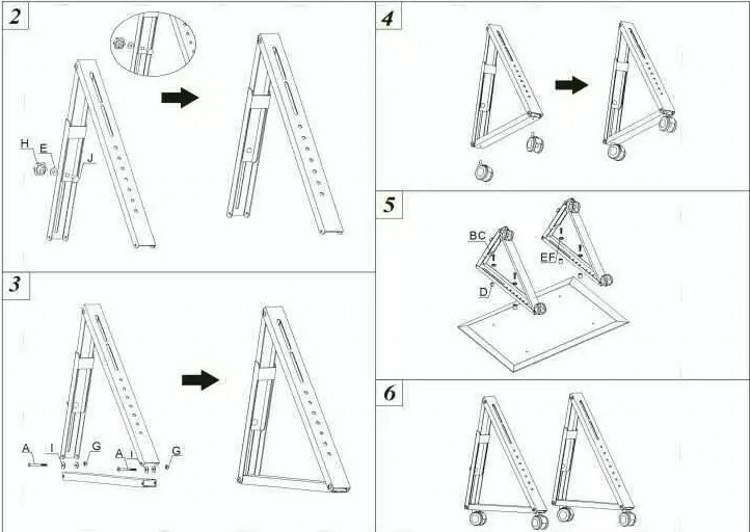 2

H
E
J

3

A
I
G
A
I
G

4

5

BC
EF
D

6