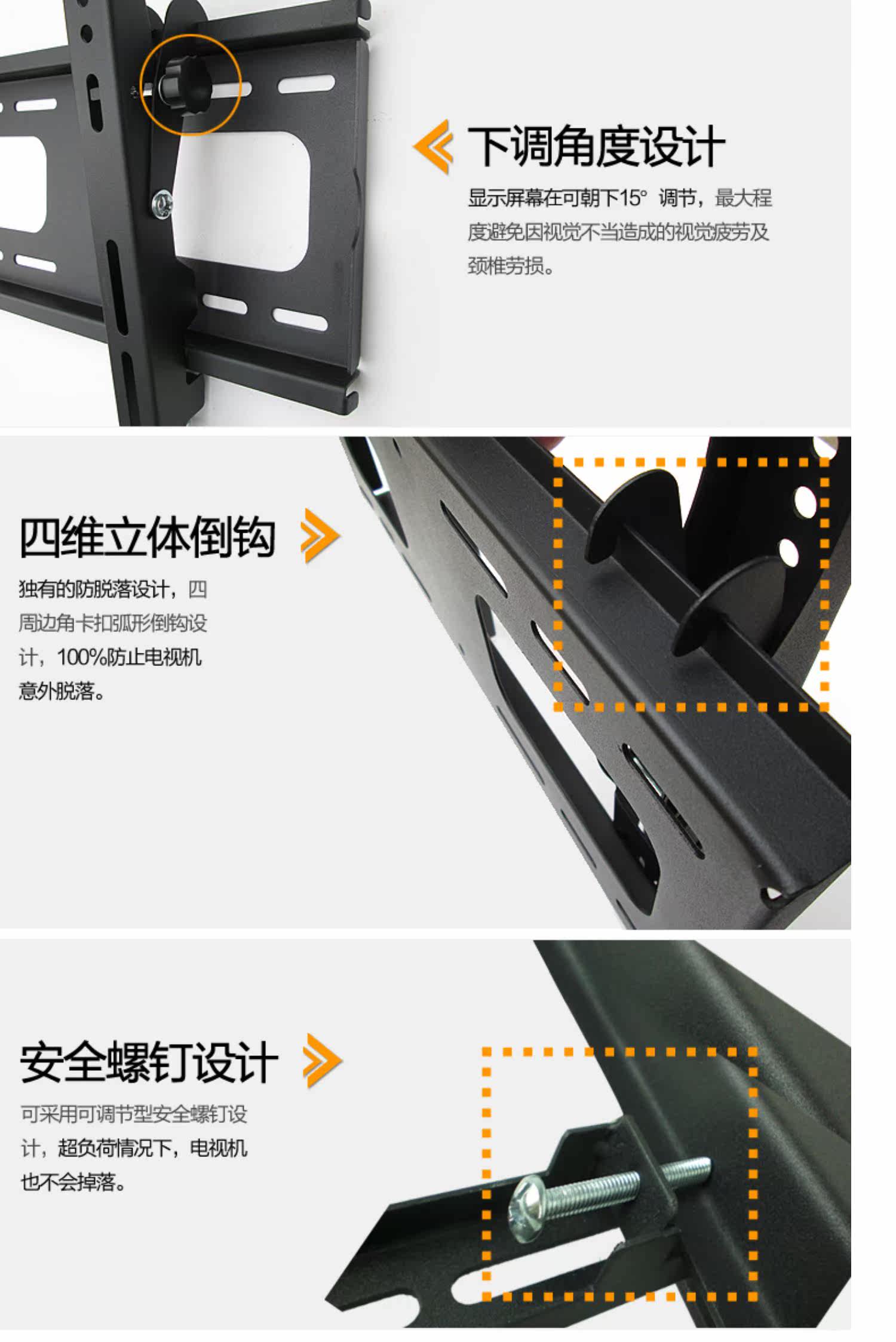 下调角度设计

显示屏幕在可朝下15° 调节，最大程度避免因视觉不当造成的视觉疲劳及颈椎劳损。

四维立体倒钩

独有的防脱落设计，四周边角卡扣弧形倒钩设计，100%防止电视机意外脱落。

安全螺钉设计

可采用可调节型安全螺钉设计，超负荷情况下，电视机也不会掉落。