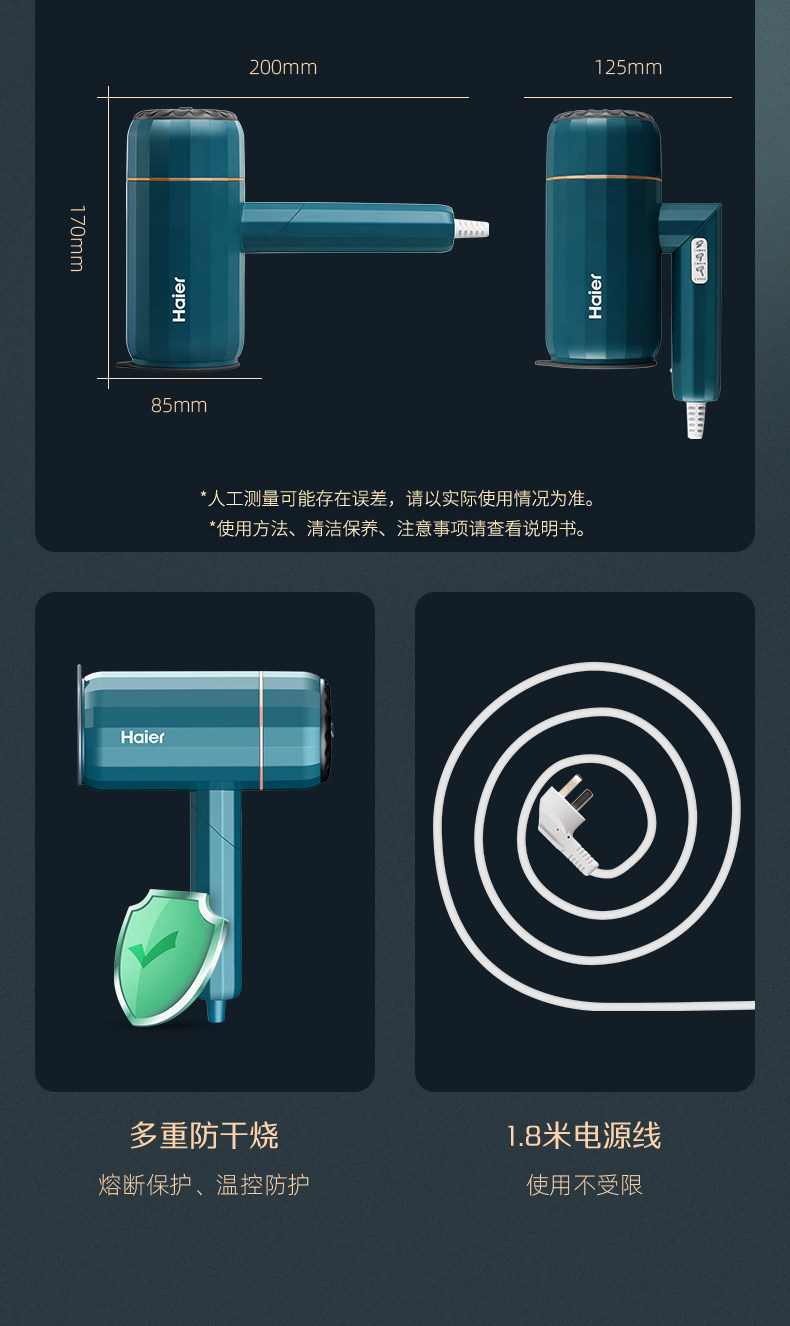 200mm

125mm

170mm

Haier

Haier

85mm

*人工测量可能存在误差，请以实际使用情况为准。
*使用方法、清洁保养、注意事项请查看说明书。

Haier

多重防干烧
熔断保护、温控防护

1.8米电源线
使用不受限