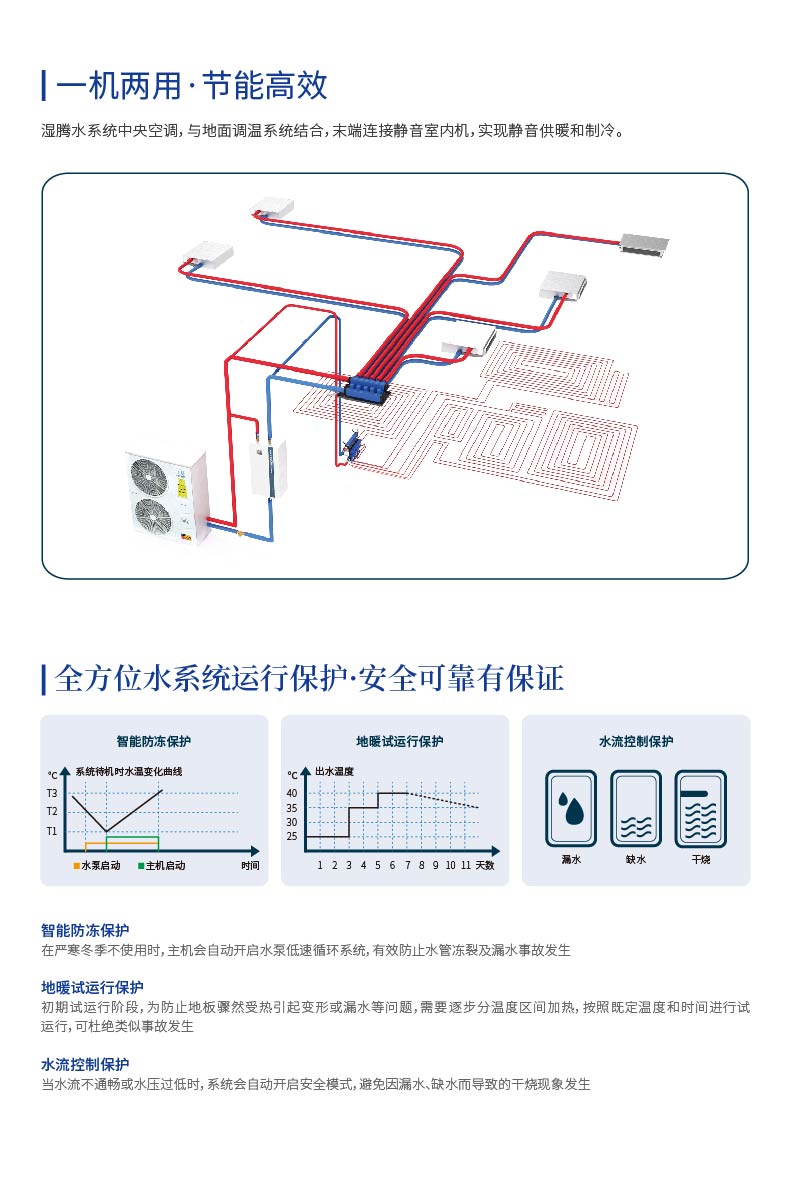 一机两用·节能高效

湿腾水系统中央空调，与地面调温系统结合，末端连接静音室内机，实现静音供暖和制冷。

全方位水系统运行保护·安全可靠有保证

智能防冻保护

℃ 系统待机时水温变化曲线

T3
T2
T1

水泵启动 主机启动 时间

地暖试运行保护

℃ 出水温度

40
35
30
25

1 2 3 4 5 6 7 8 9 10 11 天数

水流控制保护

漏水 缺水 干烧

智能防冻保护
在严寒冬季不使用时，主机会自动开启水泵低速循环系统，有效防止水管冻裂及漏水事故发生

地暖试运行保护
初期试运行阶段，为防止地板骤然受热引起变形或漏水等问题，需要逐步分温度区间加热，按照既定温度和时间进行试运行，可杜绝类似事故发生

水流控制保护
当水流不通畅或水压过低时，系统会自动开启安全模式，避免因漏水、缺水而导致的干烧现象发生