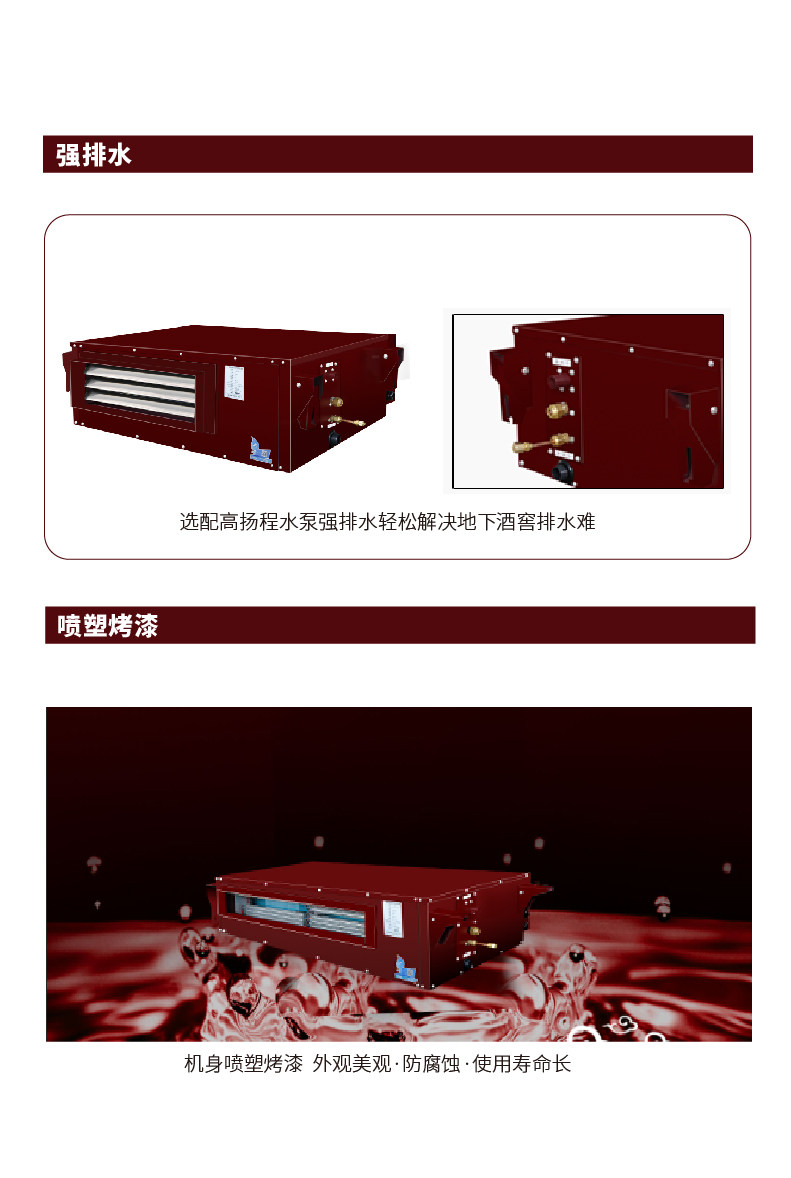 强排水

选配高扬程水泵强排水轻松解决地下酒窖排水难

喷塑烤漆

机身喷塑烤漆 外观美观·防腐蚀·使用寿命长