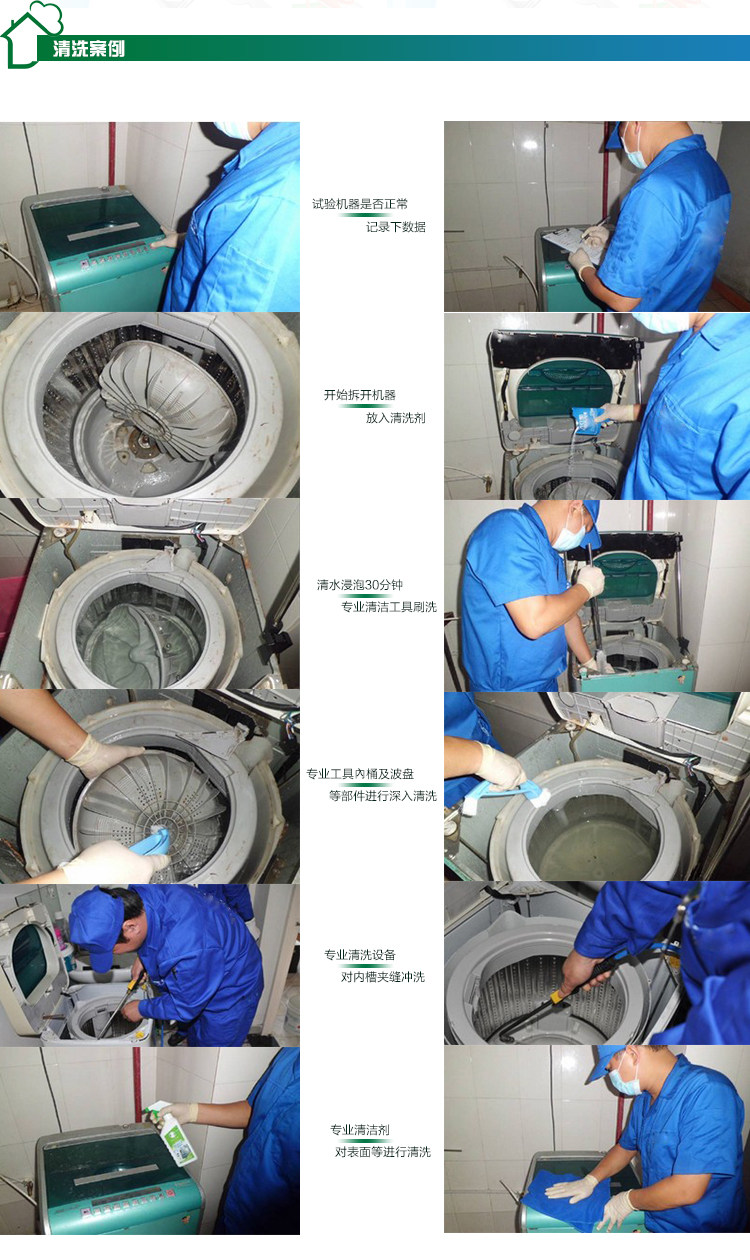 清洗案例

试验机器是否正常
记录下数据

开始拆开机器
放入清洗剂

清水浸泡30分钟
专业清洁工具刷洗

专业工具内桶及波盘
等部件进行深入清洗

专业清洗设备
对内槽夹缝冲洗

专业清洁剂
对表面等进行清洗