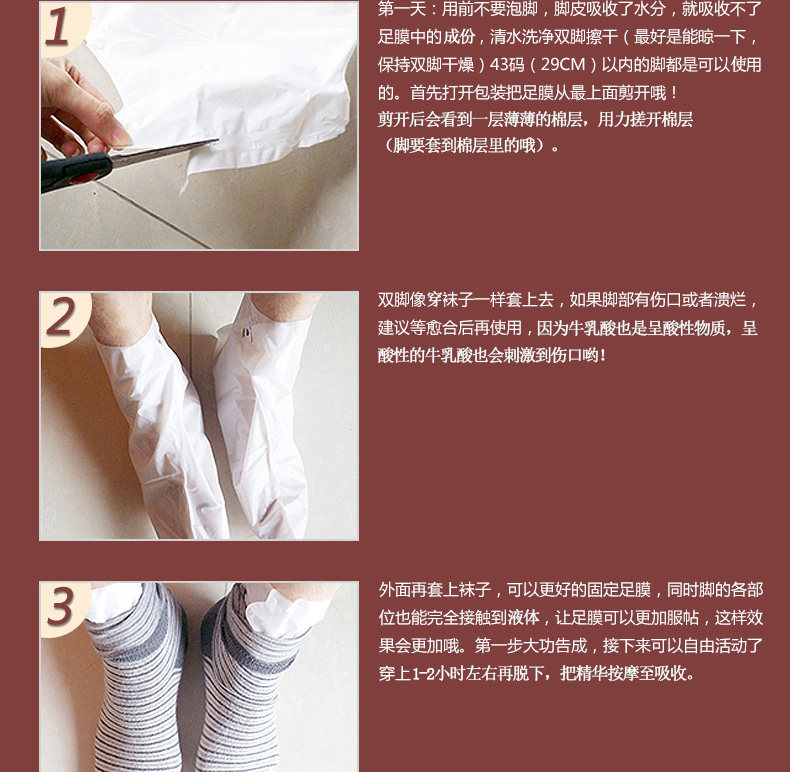 1

第一天：用前不要泡脚，脚皮吸收了水分，就吸收不了足膜中的成份，清水洗净双脚擦干（最好是能晾一下，保持双脚干燥）43码（29CM）以内的脚都是可以使用的。首先打开包装把足膜从最上面剪开哦！
剪开后会看到一层薄薄的棉层，用力搓开棉层（脚要套到棉层里的哦）。

2

双脚像穿袜子一样套上去，如果脚部有伤口或者溃烂，建议等愈合后再使用，因为牛乳酸也是呈酸性物质，呈酸性的牛乳酸也会刺激到伤口哟！

3

外面再套上袜子，可以更好的固定足膜，同时脚的各部位也能完全接触到液体，让足膜可以更加服帖，这样效果会更加哦。第一步大功告成，接下来可以自由活动了穿上1-2小时左右再脱下，把精华按摩至吸收。