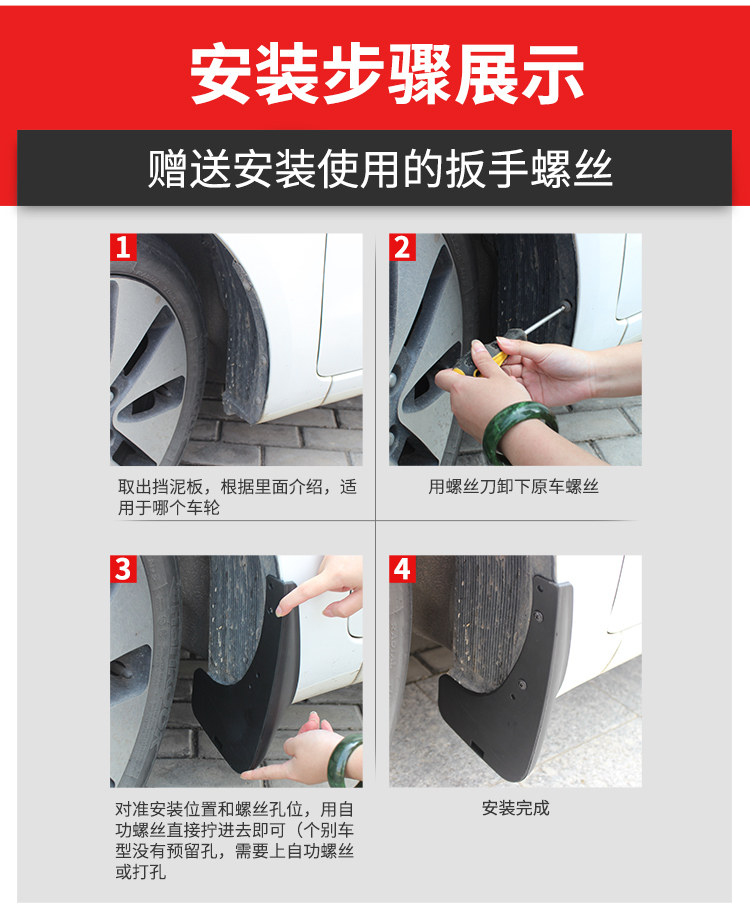 安装步骤展示

赠送安装使用的扳手螺丝

1

取出挡泥板，根据里面介绍，适用于哪个车轮

2

用螺丝刀卸下原车螺丝

3

对准安装位置和螺丝孔位，用自功螺丝直接拧进去即可（个别车型没有预留孔，需要上自功螺丝或打孔

4

安装完成