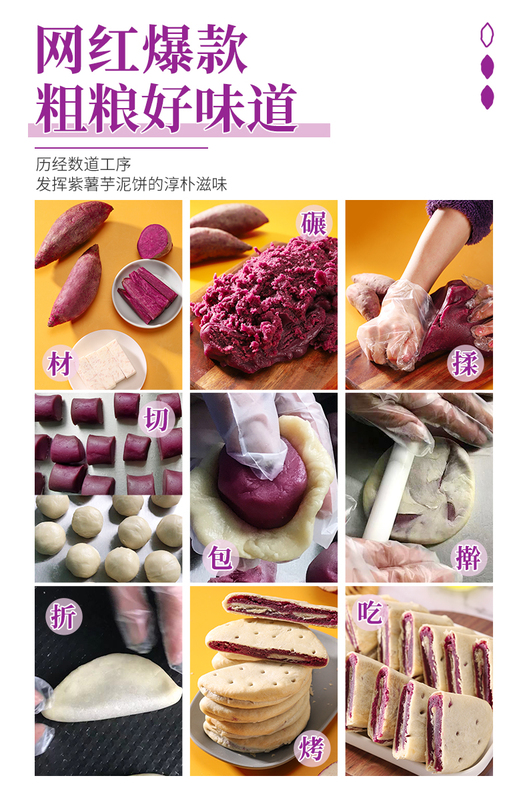 网红爆款
粗粮好味道

历经数道工序
发挥紫薯芋泥饼的淳朴滋味

材

碾

揉

切

包

擀

折

烤

吃