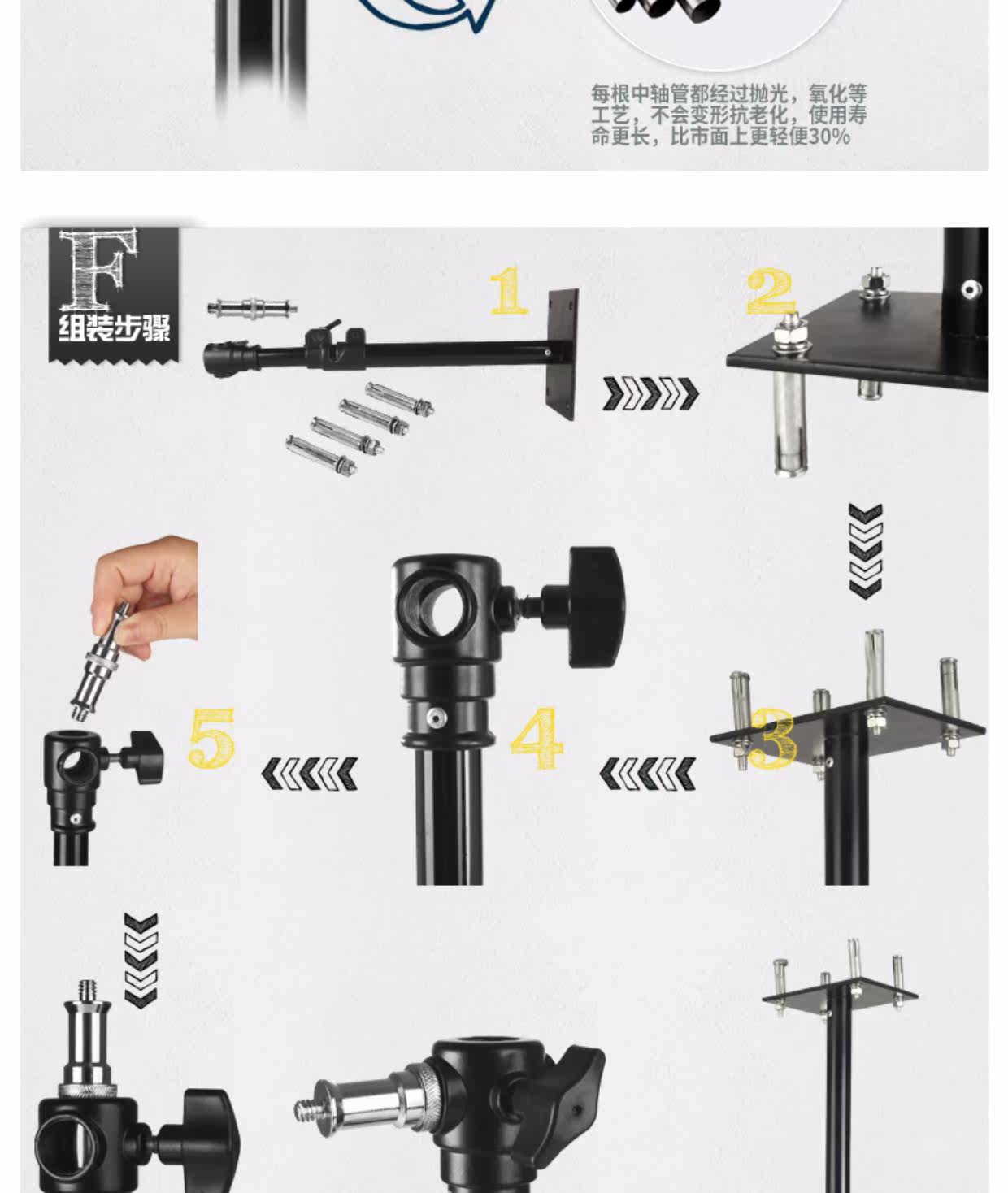 每根中轴管都经过抛光，氧化等工艺，不会变形抗老化，使用寿命更长，比市面上更轻便30%

F
组装步骤

1

2

3

4

5