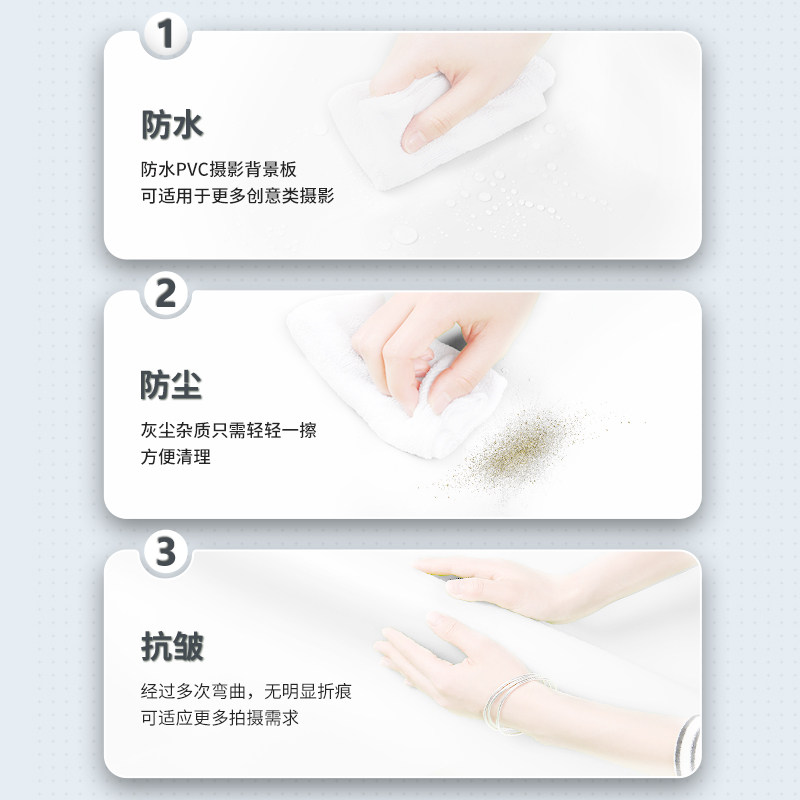 1

防水

防水PVC摄影背景板
可适用于更多创意类摄影

2

防尘

灰尘杂质只需轻轻一擦
方便清理

3

抗皱

经过多次弯曲，无明显折痕
可适应更多拍摄需求