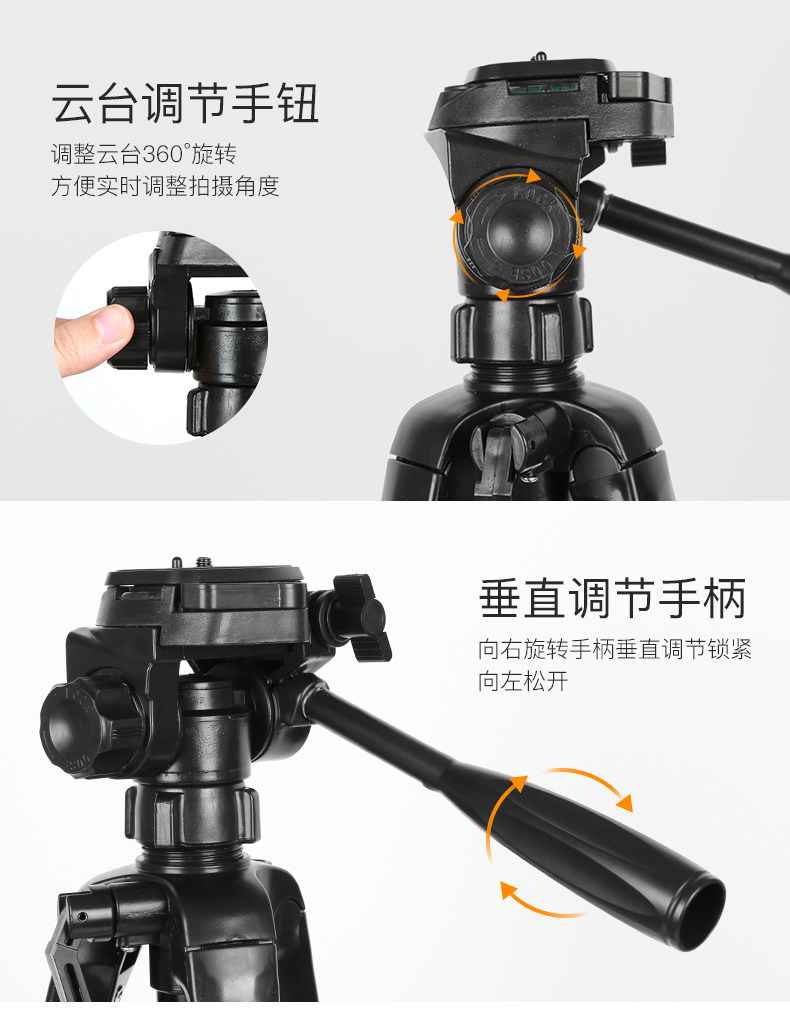 云台调节手钮

调整云台360°旋转
方便实时调整拍摄角度

LOCK
LOOSE

垂直调节手柄

向右旋转手柄垂直调节锁紧
向左松开