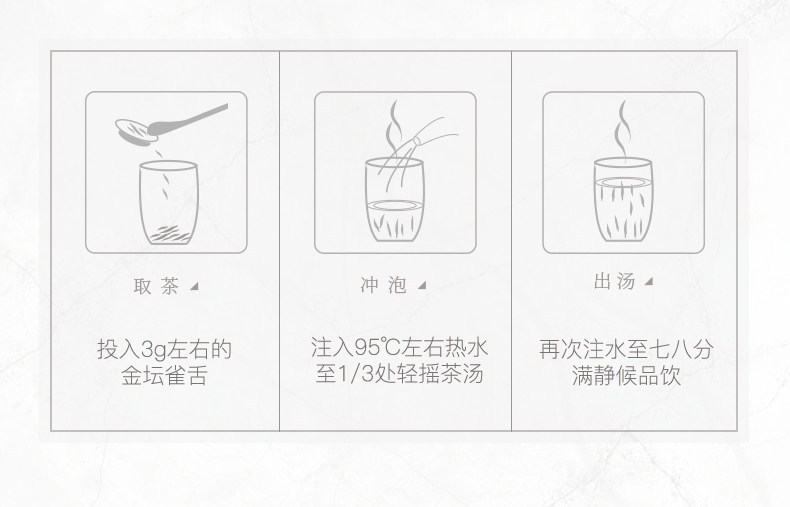 取茶

投入3g左右的金坛雀舌

冲泡

注入95℃左右热水至1/3处轻摇茶汤

出汤

再次注水至七八分满静候品饮