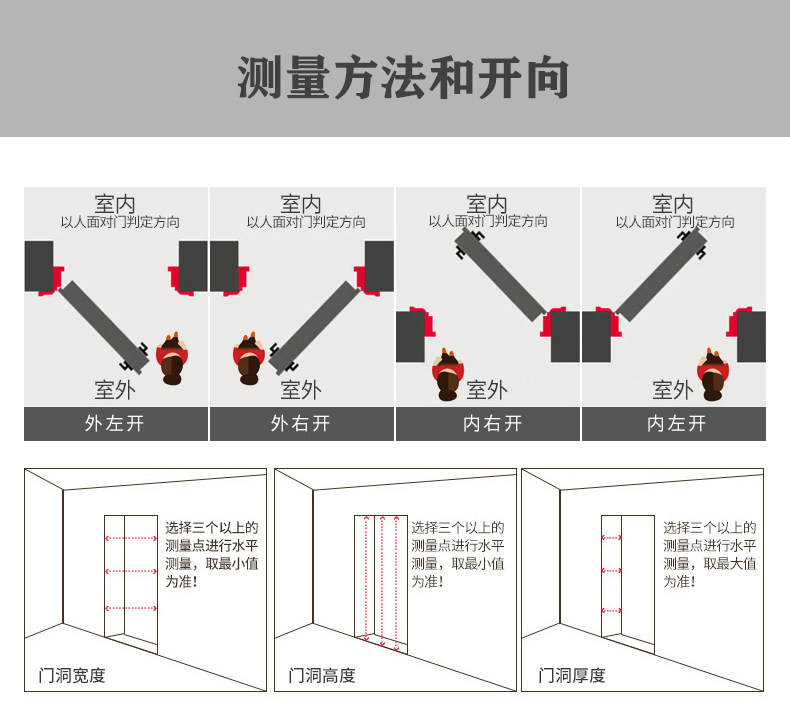 测量方法和开向

室内
以人面对门判定方向
室外
外左开

室内
以人面对门判定方向
室外
外右开

室内
以人面对门判定方向
室外
内右开

室内
以人面对门判定方向
室外
内左开

选择三个以上的测量点进行水平测量，取最小值为准!
门洞宽度

选择三个以上的测量点进行水平测量，取最小值为准!
门洞高度

选择三个以上的测量点进行水平测量，取最大值为准!
门洞厚度