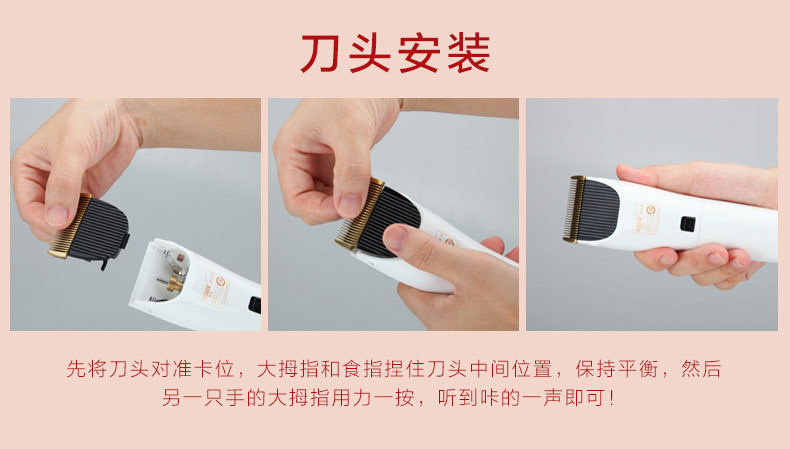 刀头安装

先将刀头对准卡位，大拇指和食指捏住刀头中间位置，保持平衡，然后另一只手的大拇指用力一按，听到咔的一声即可！