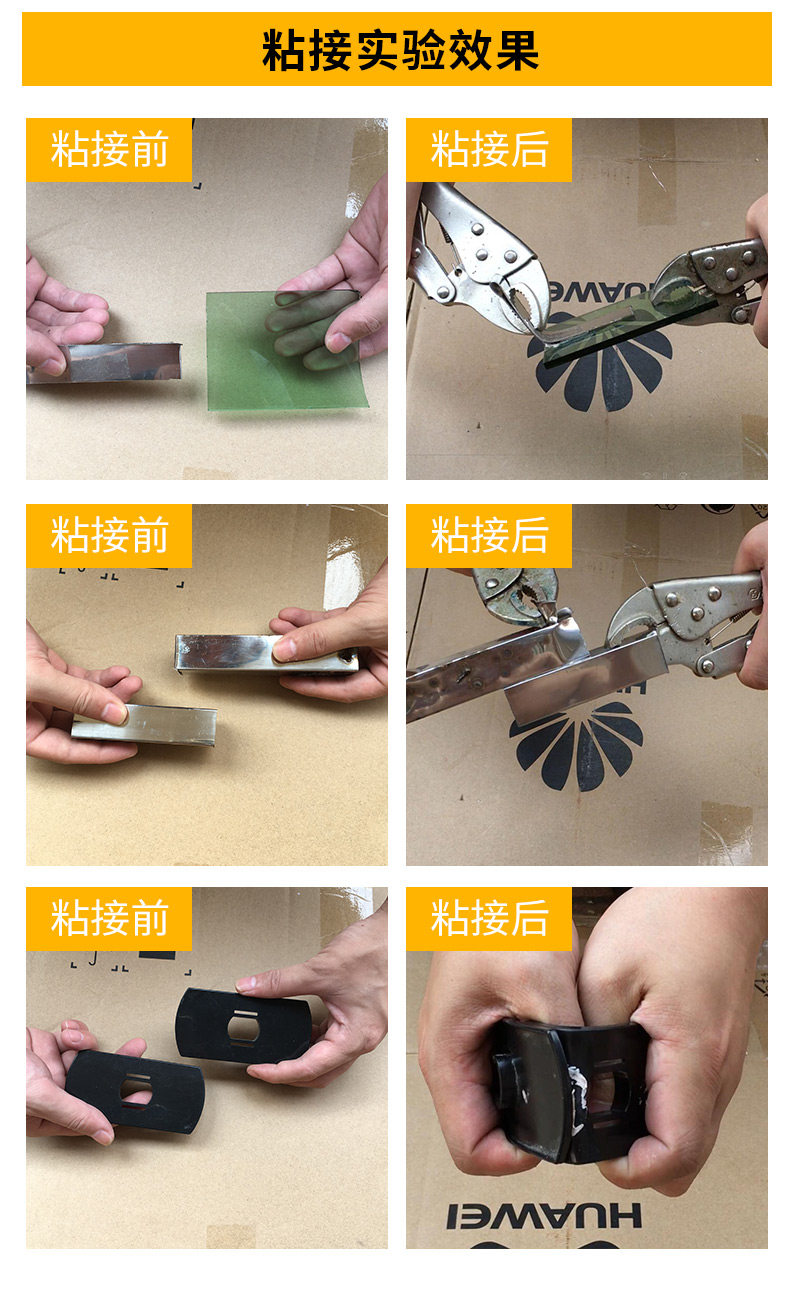 粘接实验效果

粘接前

粘接后

HUAWEI

粘接前

粘接后

粘接前

粘接后

HUAWEI