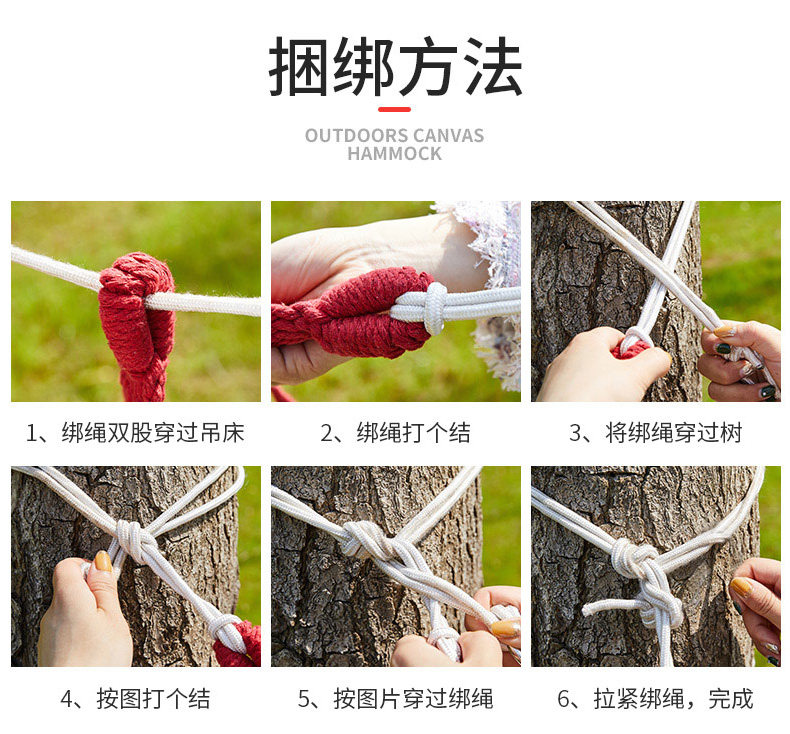 捆绑方法

OUTDOORS CANVAS HAMMOCK

1、绑绳双股穿过吊床

2、绑绳打个结

3、将绑绳穿过树

4、按图打个结

5、按图片穿过绑绳

6、拉紧绑绳，完成