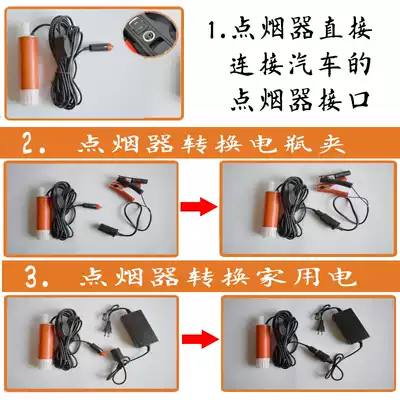 1.点烟器直接连接汽车的点烟器接口

2. 点烟器转换电瓶夹

3. 点烟器转换家用电