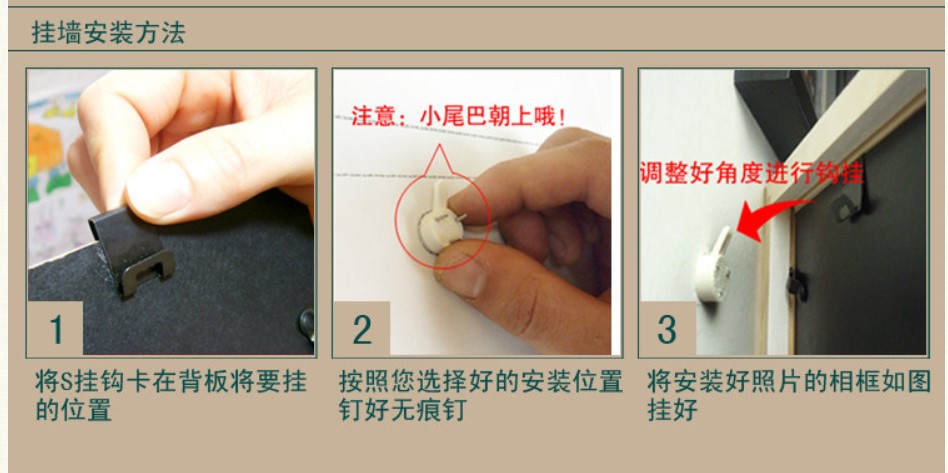 挂墙安装方法

1

将S挂钩卡在背板将要挂的位置

注意：小尾巴朝上哦！

2

按照您选择好的安装位置钉好无痕钉

调整好角度进行钩挂

3

将安装好照片的相框如图挂好