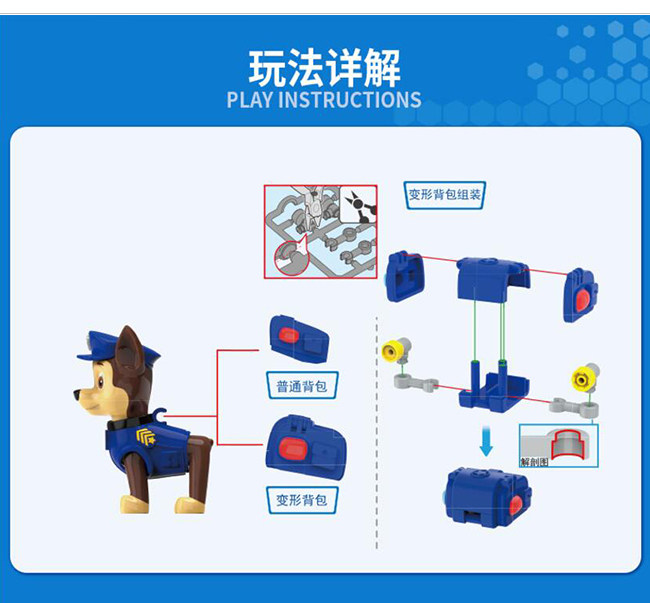 玩法详解
PLAY INSTRUCTIONS

变形背包组装

普通背包

变形背包

解剖图