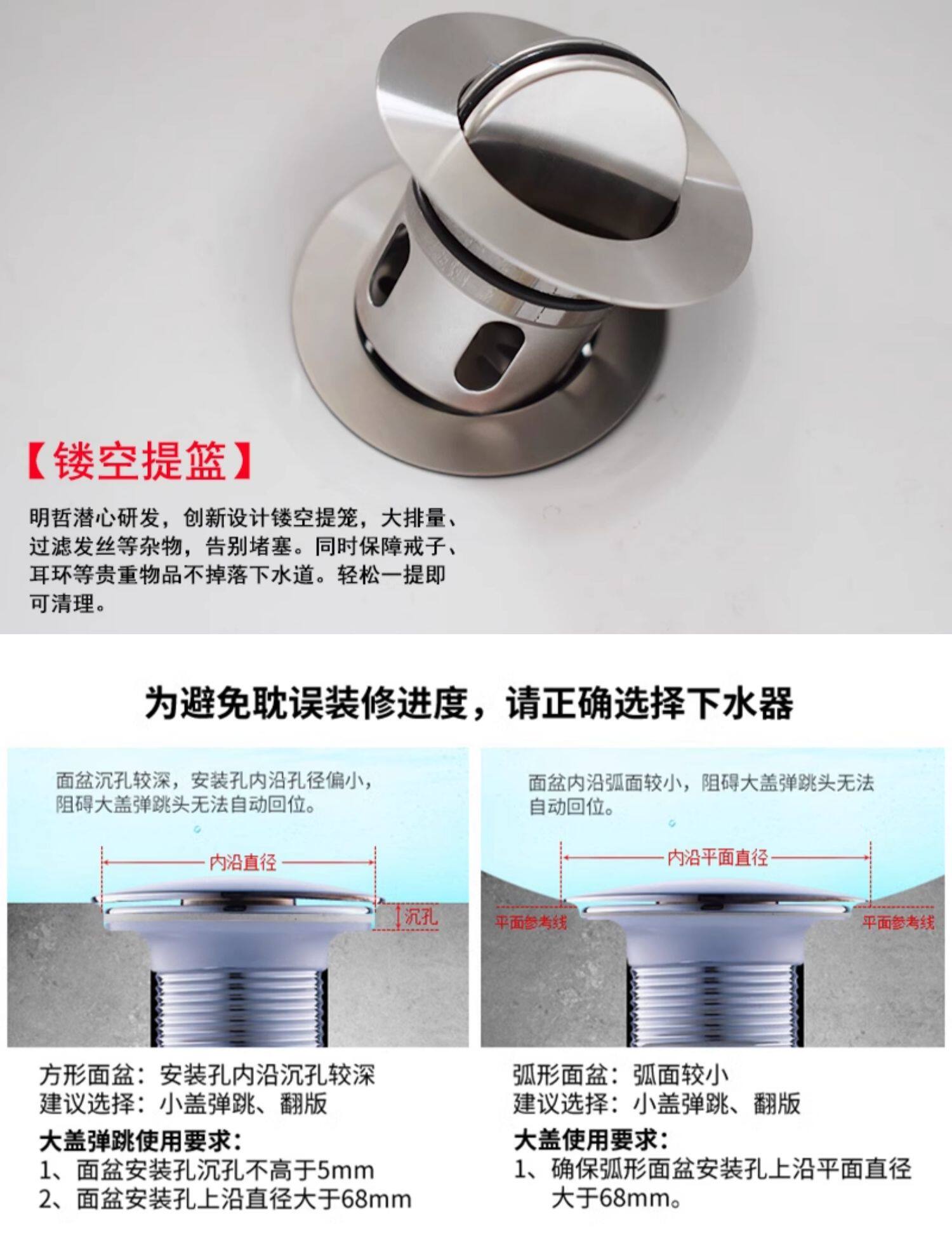 【镂空提篮】

明哲潜心研发，创新设计镂空提笼，大排量、过滤发丝等杂物，告别堵塞。同时保障戒子、耳环等贵重物品不掉落下水道。轻松一提即可清理。

为避免耽误装修进度，请正确选择下水器

面盆沉孔较深，安装孔内沿孔径偏小，阻碍大盖弹跳头无法自动回位。

内沿直径

沉孔

方形面盆：安装孔内沿沉孔较深
建议选择：小盖弹跳、翻版

大盖弹跳使用要求：
1、面盆安装孔沉孔不高于5mm
2、面盆安装孔上沿直径大于68mm

面盆内沿弧面较小，阻碍大盖弹跳头无法自动回位。

内沿平面直径

平面参考线

平面参考线

弧形面盆：弧面较小
建议选择：小盖弹跳、翻版

大盖使用要求：
1、确保弧形面盆安装孔上沿平面直径大于68mm。