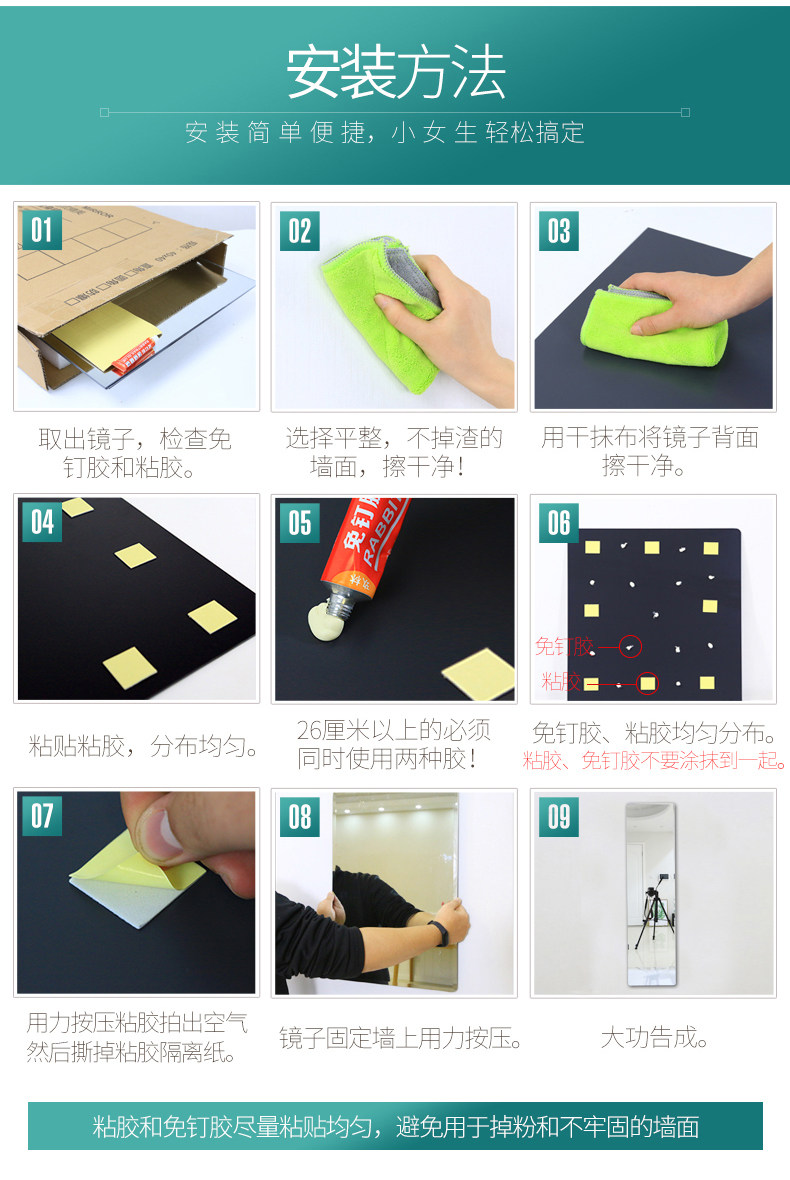 安装方法

安装简单便捷，小女生轻松搞定

01

取出镜子，检查免钉胶和粘胶。

02

选择平整，不掉渣的墙面，擦干净！

03

用干抹布将镜子背面擦干净。

04

粘贴粘胶，分布均匀。

05

免钉胶
RABBIT

26厘米以上的必须同时使用两种胶！

06

免钉胶
粘胶

免钉胶、粘胶均匀分布。
粘胶、免钉胶不要涂抹到一起。

07

用力按压粘胶拍出空气然后撕掉粘胶隔离纸。

08

镜子固定墙上用力按压。

09

大功告成。

粘胶和免钉胶尽量粘贴均匀，避免用于掉粉和不牢固的墙面