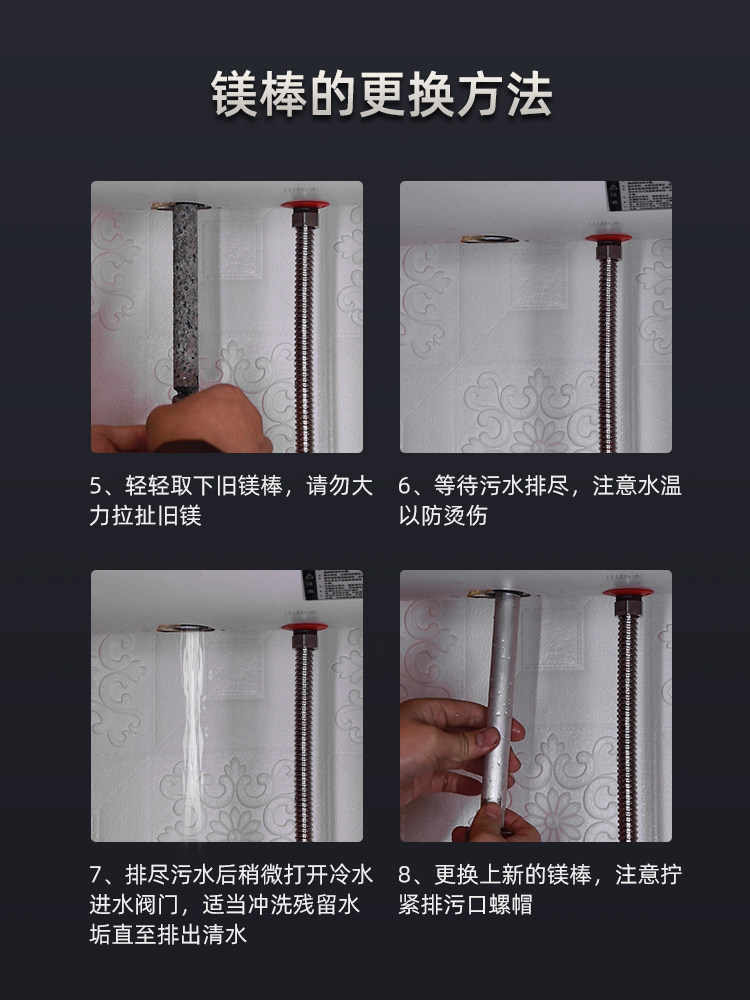 镁棒的更换方法

5、轻轻取下旧镁棒，请勿大力拉扯旧镁

6、等待污水排尽，注意水温以防烫伤

7、排尽污水后稍微打开冷水进水阀门，适当冲洗残留水垢直至排出清水

8、更换上新的镁棒，注意拧紧排污口螺帽