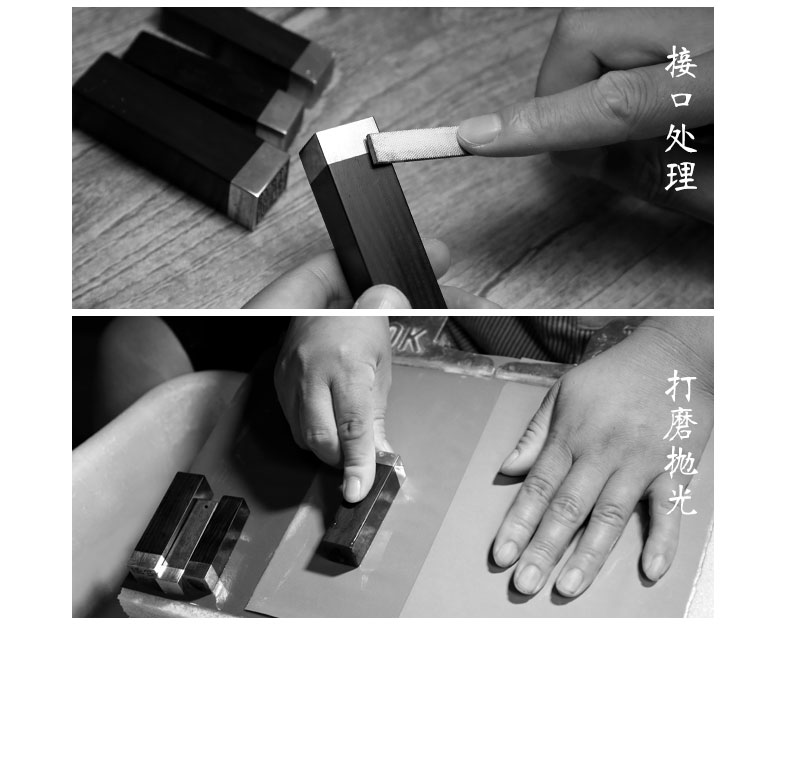 接口处理

打磨抛光