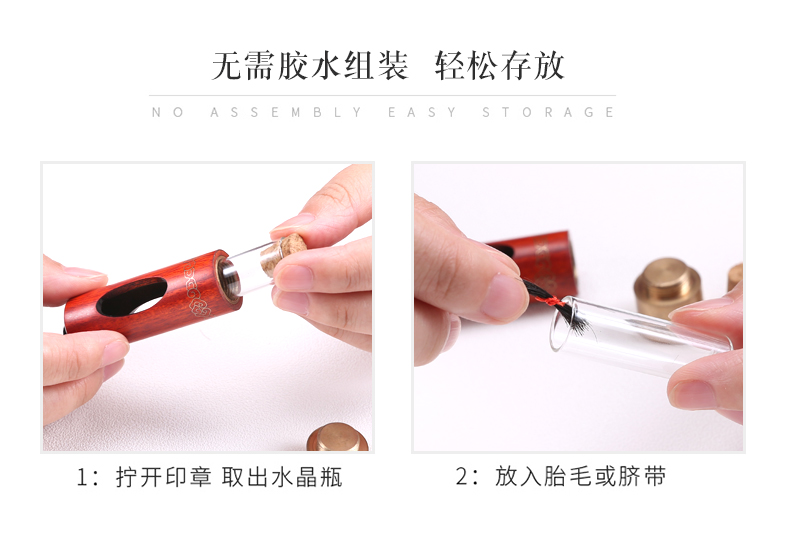 无需胶水组装 轻松存放

NO ASSEMBLY EASY STORAGE

1：拧开印章 取出水晶瓶

2：放入胎毛或脐带