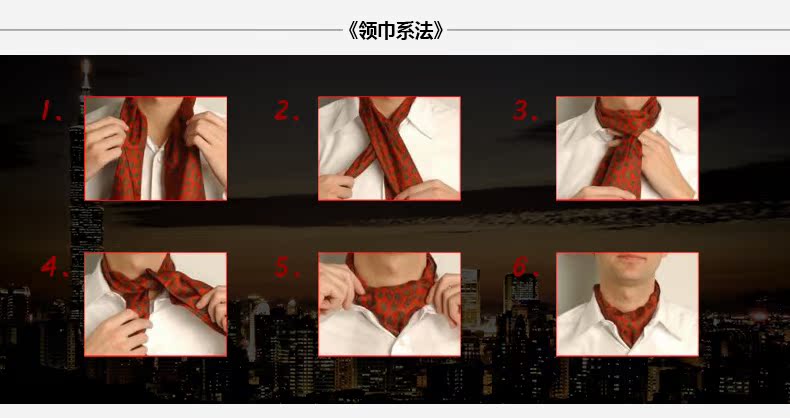 《领巾系法》

1.

2.

3.

4.

5.

6.