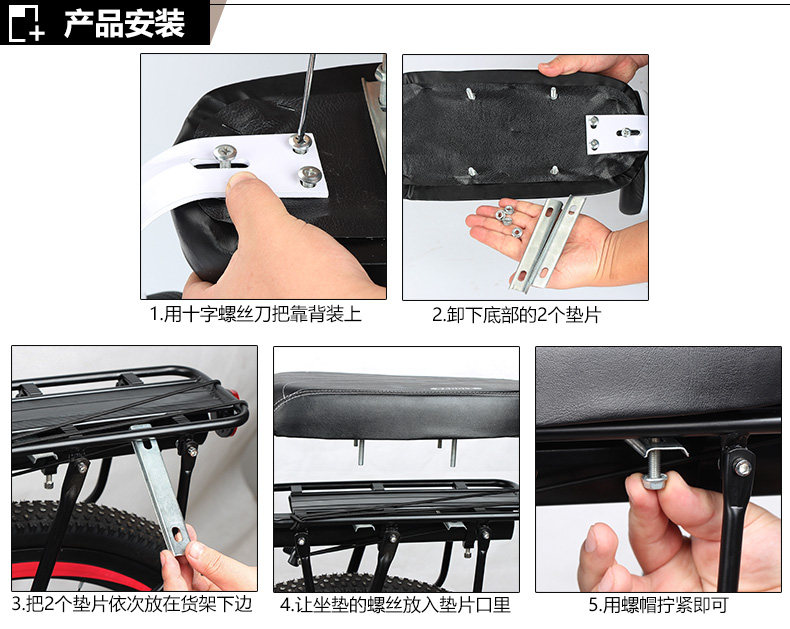 产品安装

1.用十字螺丝刀把靠背装上

2.卸下底部的2个垫片

3.把2个垫片依次放在货架下边

4.让坐垫的螺丝放入垫片口里

5.用螺帽拧紧即可