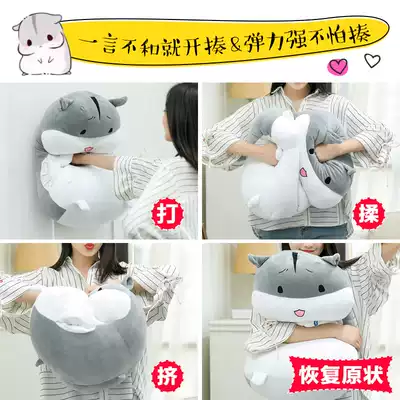 一言不和就开揍&弹力强不怕揍

打

揉

挤

恢复原状